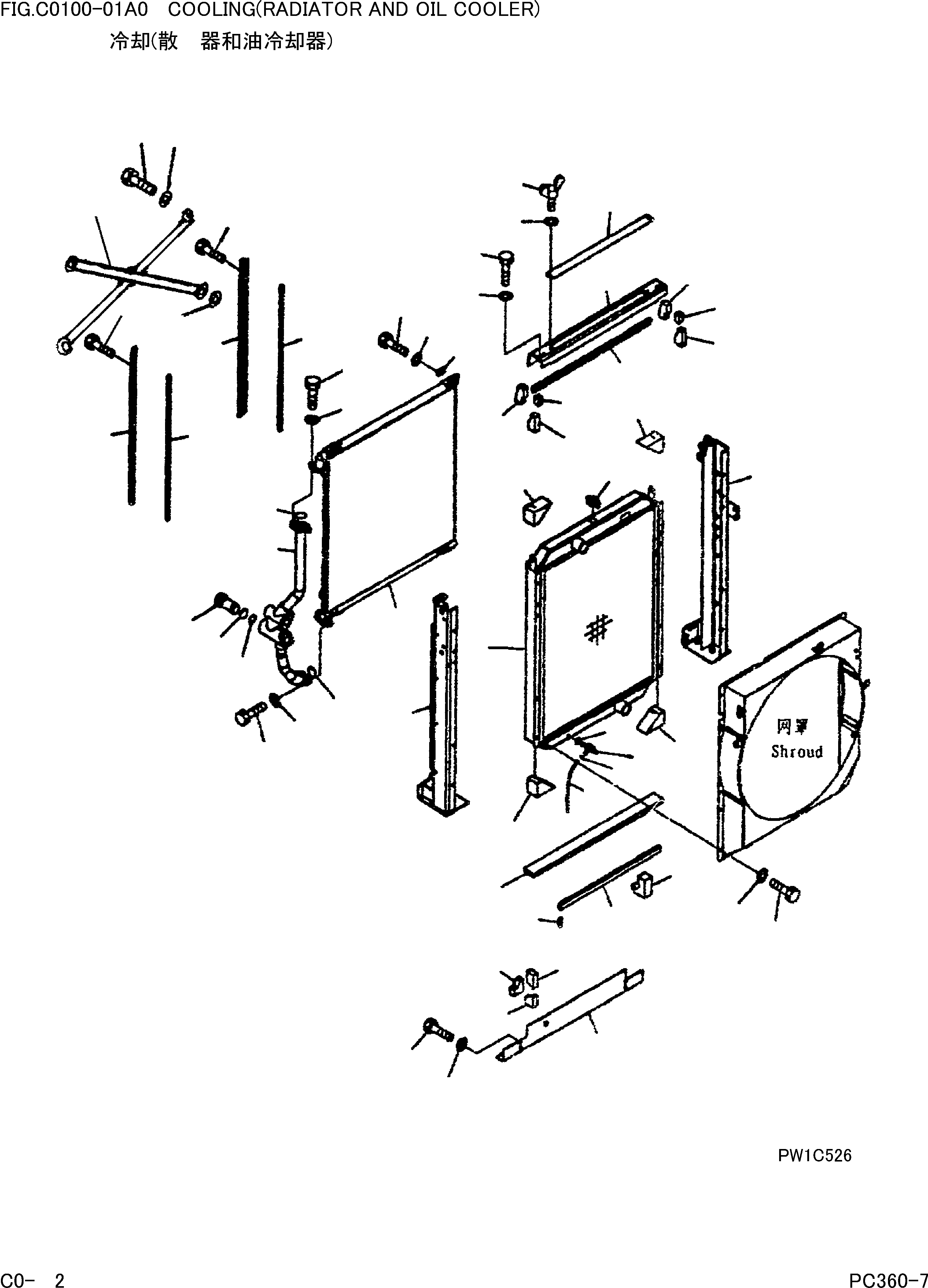 FIG.C0100-01A0 COOLING(RADIATOR AND OIL COOLER)

冷却(散 器和油冷却器)

网罩
Shroud

PW1C526

C0- 2

PC360-7