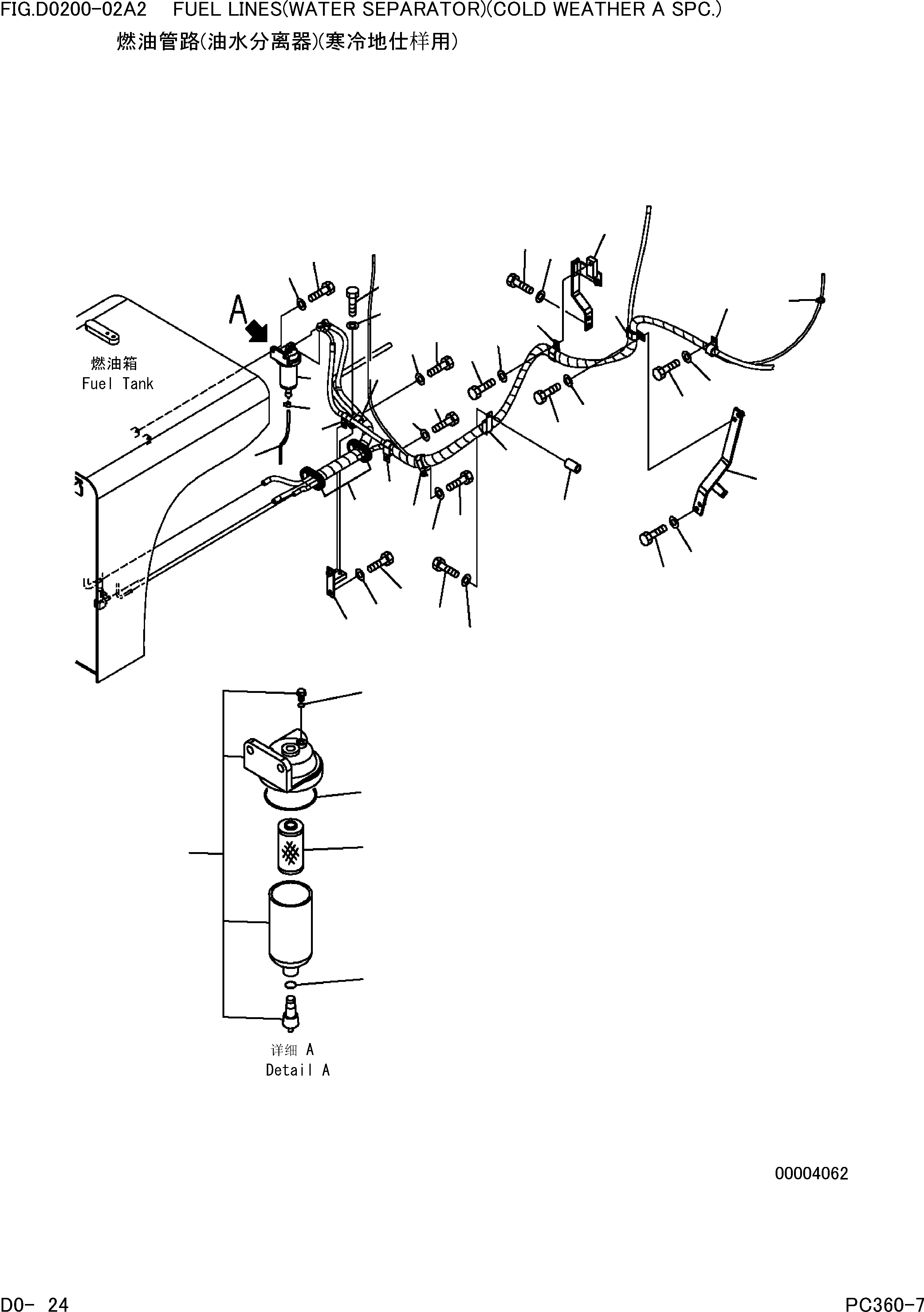 FIG.D0200-02A2 FUEL LINES(WATER SEPARATOR)(COLD WEATHER A SPC.)
燃油管路(油水分离器)(寒冷地仕样用)

A

燃油箱
Fuel Tank

详细 A
Detail A

00004062

D0- 24

PC360-7