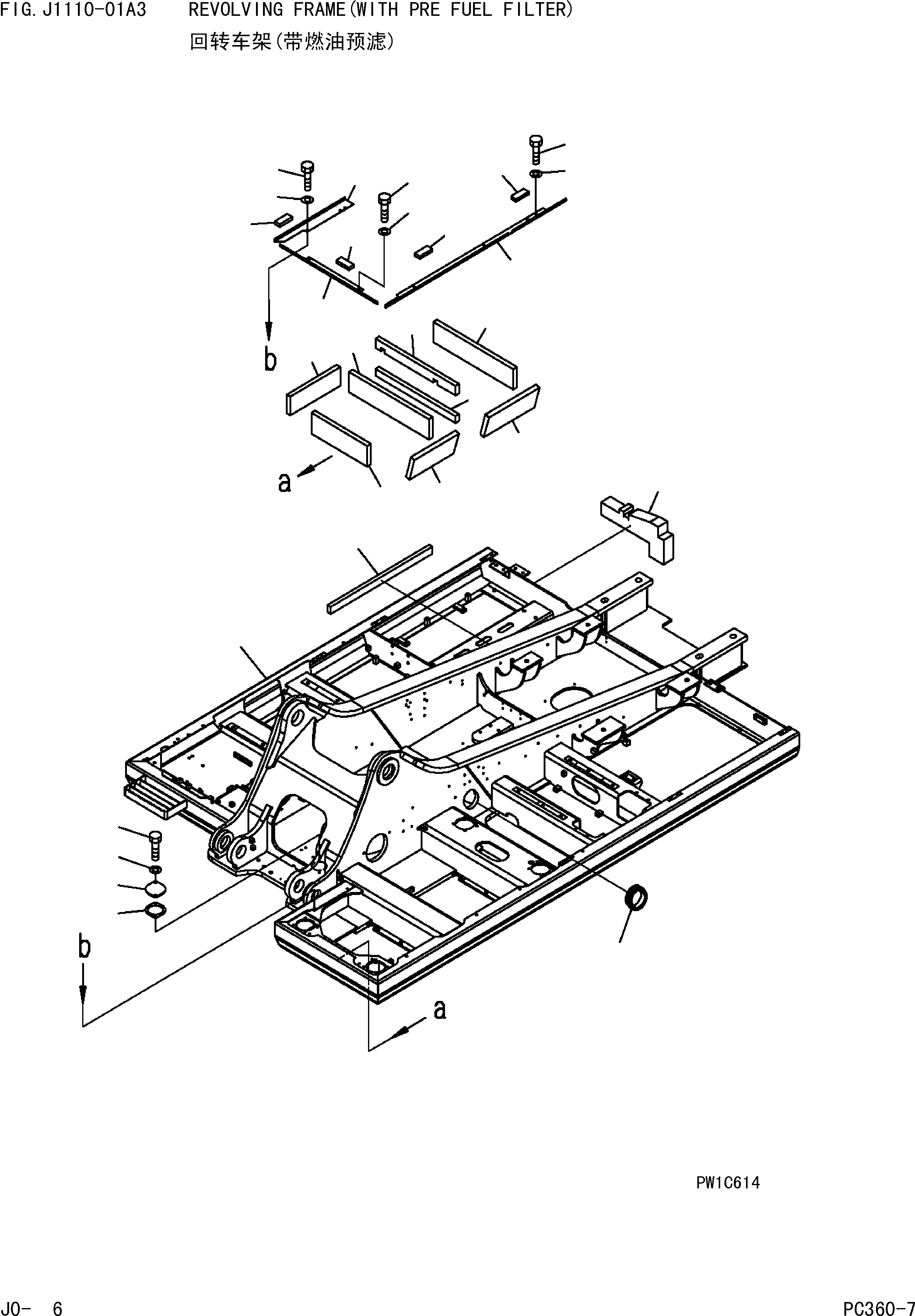 FIG. J1110-01A3 REVOLVING FRAME(WITH PRE FUEL FILTER)
回转车架(带燃油预滤)

b

a

b

a

PW1C614

J0- 6

PC360-7