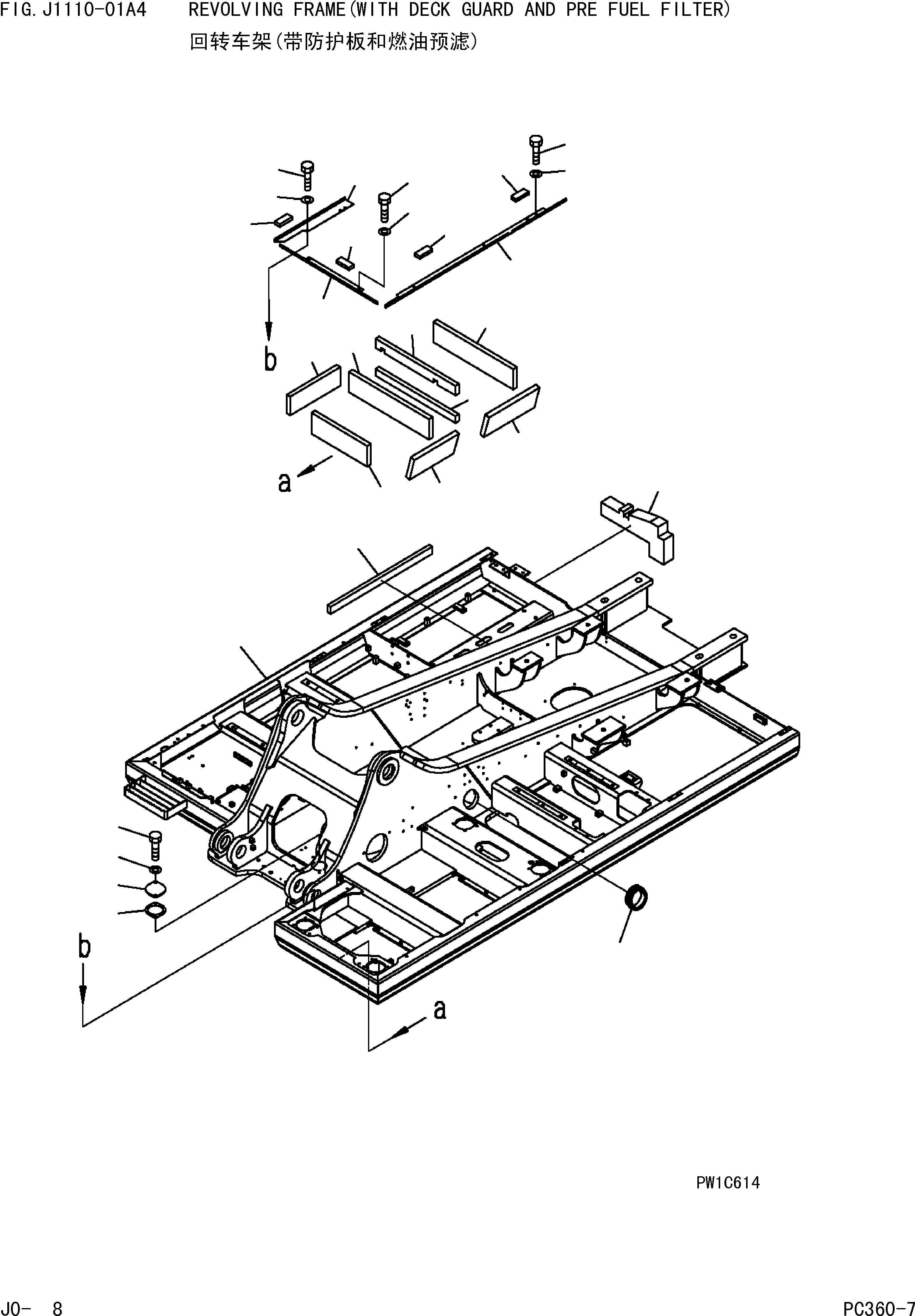 FIG. J1110-01A4 REVOLVING FRAME(WITH DECK GUARD AND PRE FUEL FILTER)
回转车架(带防护板和燃油预滤)

b

a

b

a

PW1C614

J0- 8

PC360-7