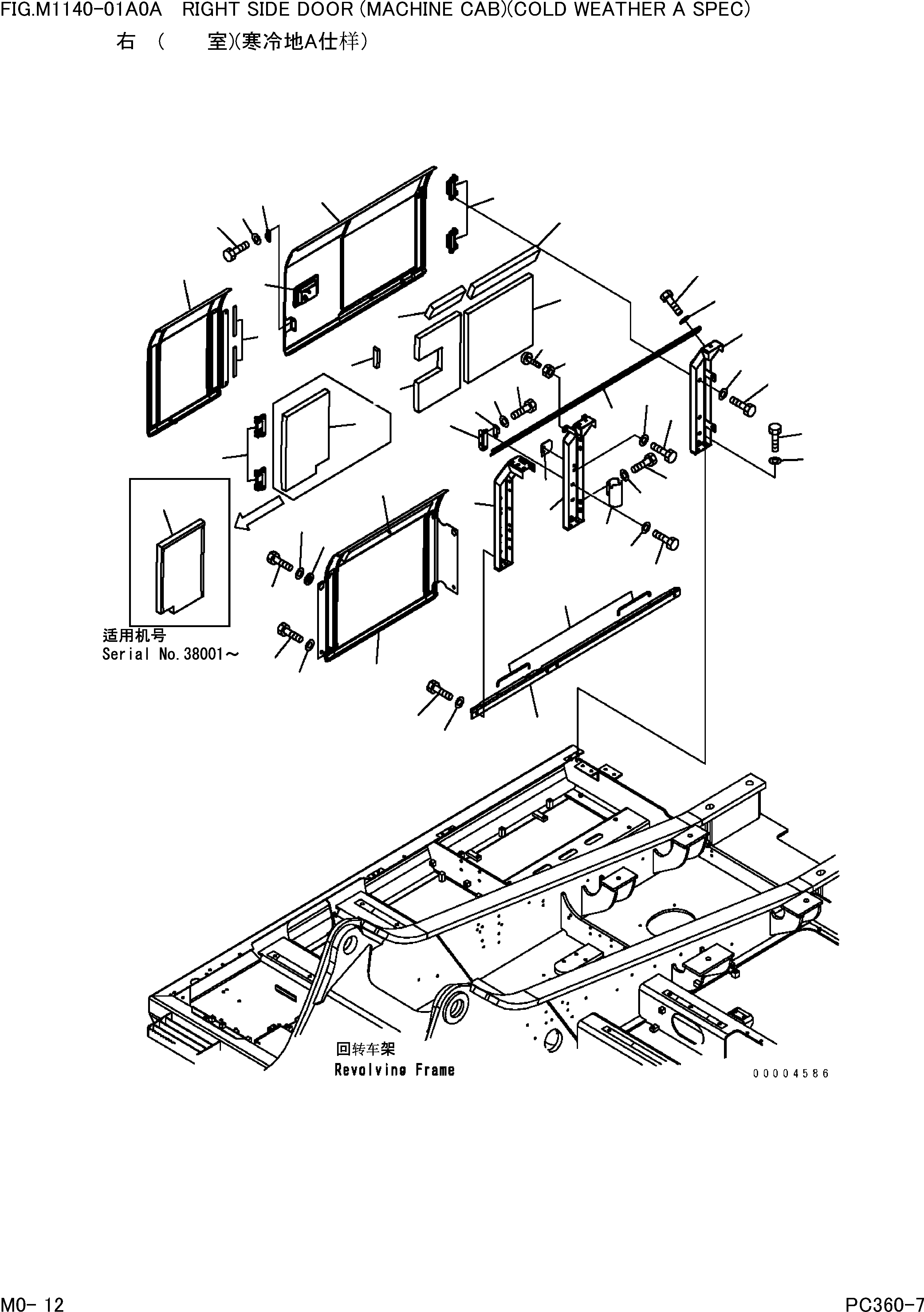 FIG.M1140-01A0A RIGHT SIDE DOOR (MACHINE CAB)(COLD WEATHER A SPEC)
右 ( 室)(寒冷地A仕样)

适用机号
Serial No.38001～

回转车架
Revolving Frame

00004586

M0- 12

PC360-7