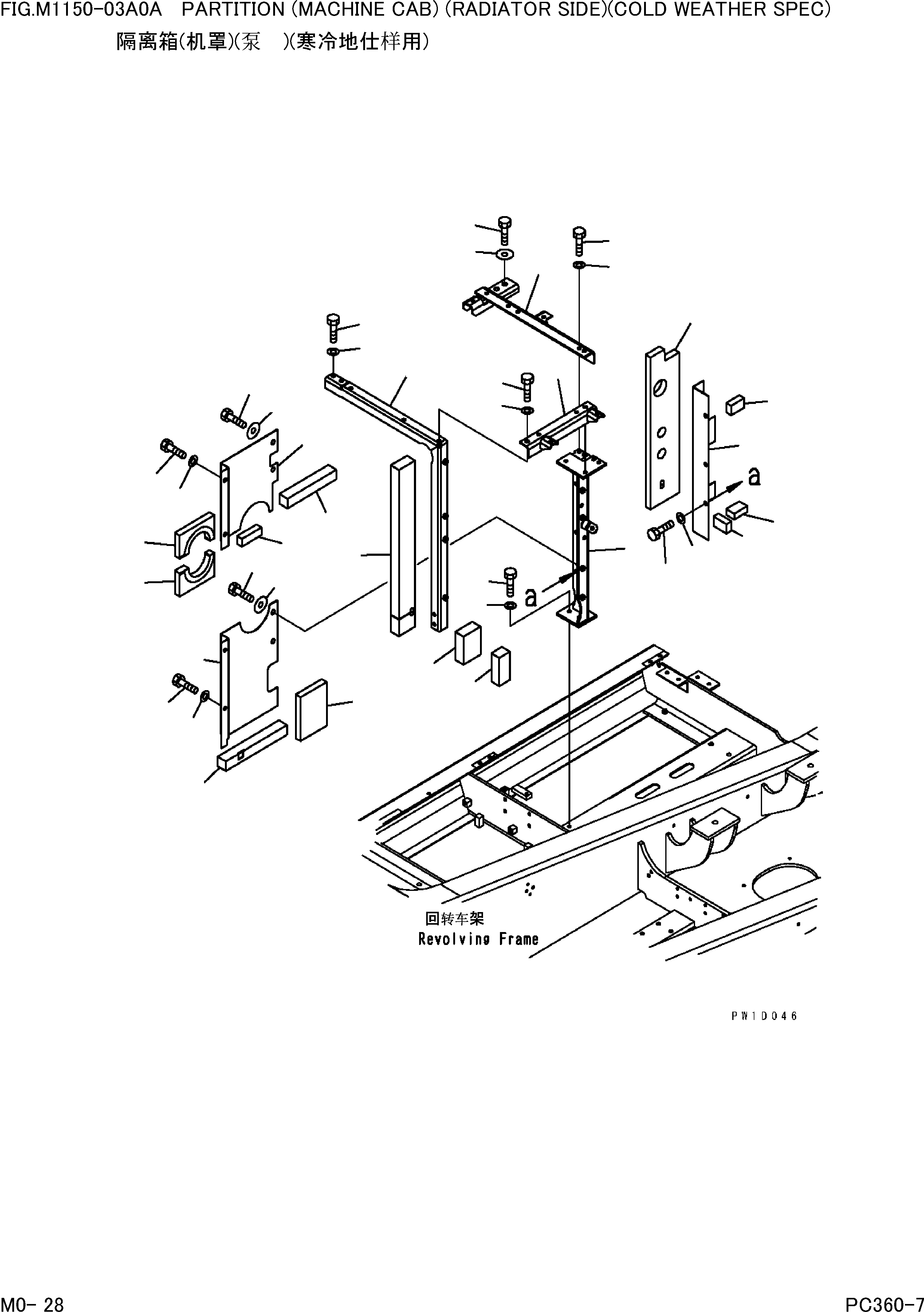 FIG.M1150-03A0A PARTITION (MACHINE CAB) (RADIATOR SIDE)(COLD WEATHER SPEC)
隔离箱(机罩)(泵 )(寒冷地仕样用)

a

a

回转车架
Revolving Frame

PW1D046

M0- 28

PC360-7