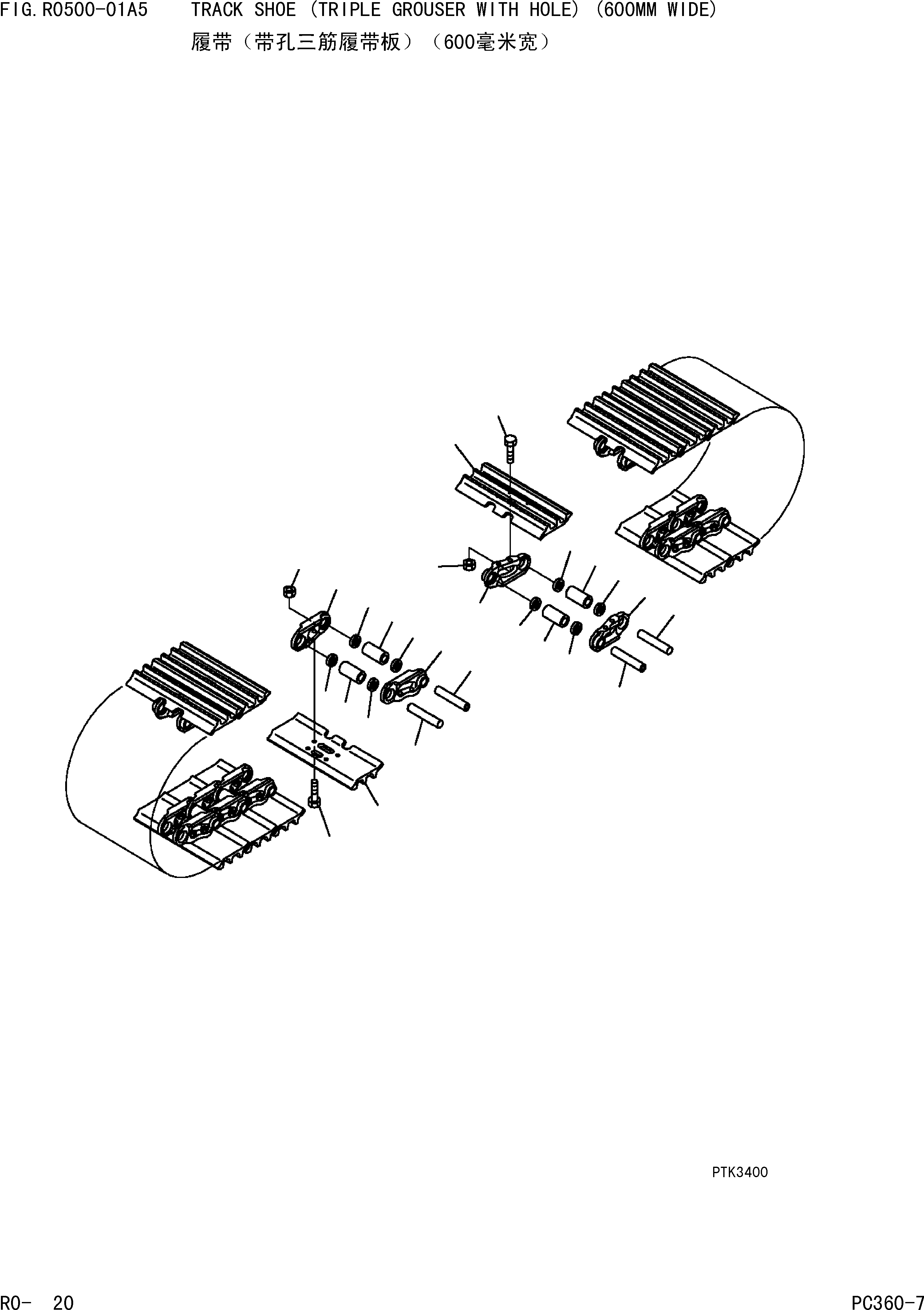 FIG.R0500-01A5 TRACK SHOE (TRIPLE GROUSER WITH HOLE) (600MM WIDE)
履带（带孔三筋履带板）（600毫米宽）

PTK3400

R0- 20

PC360-7