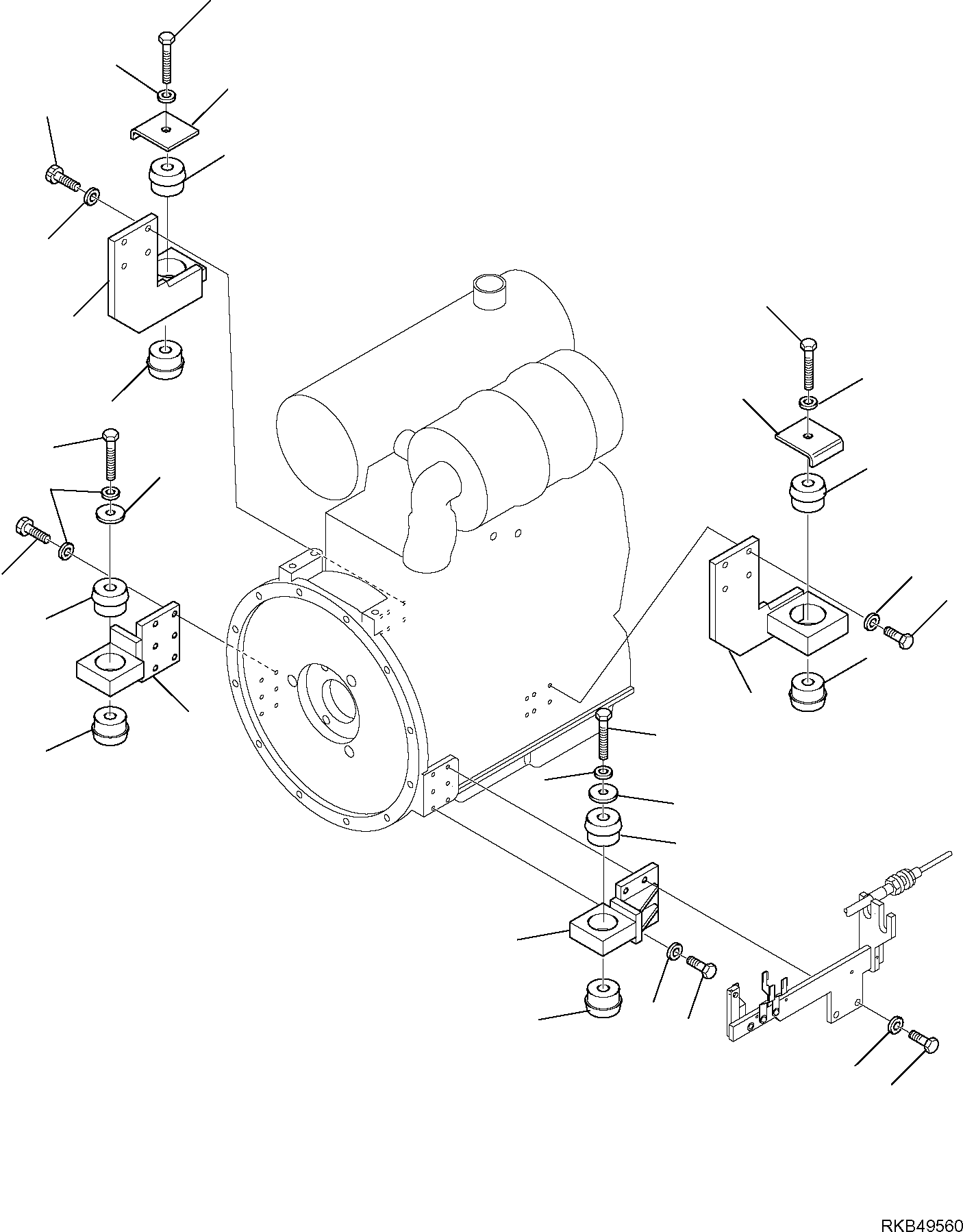 RKB49560