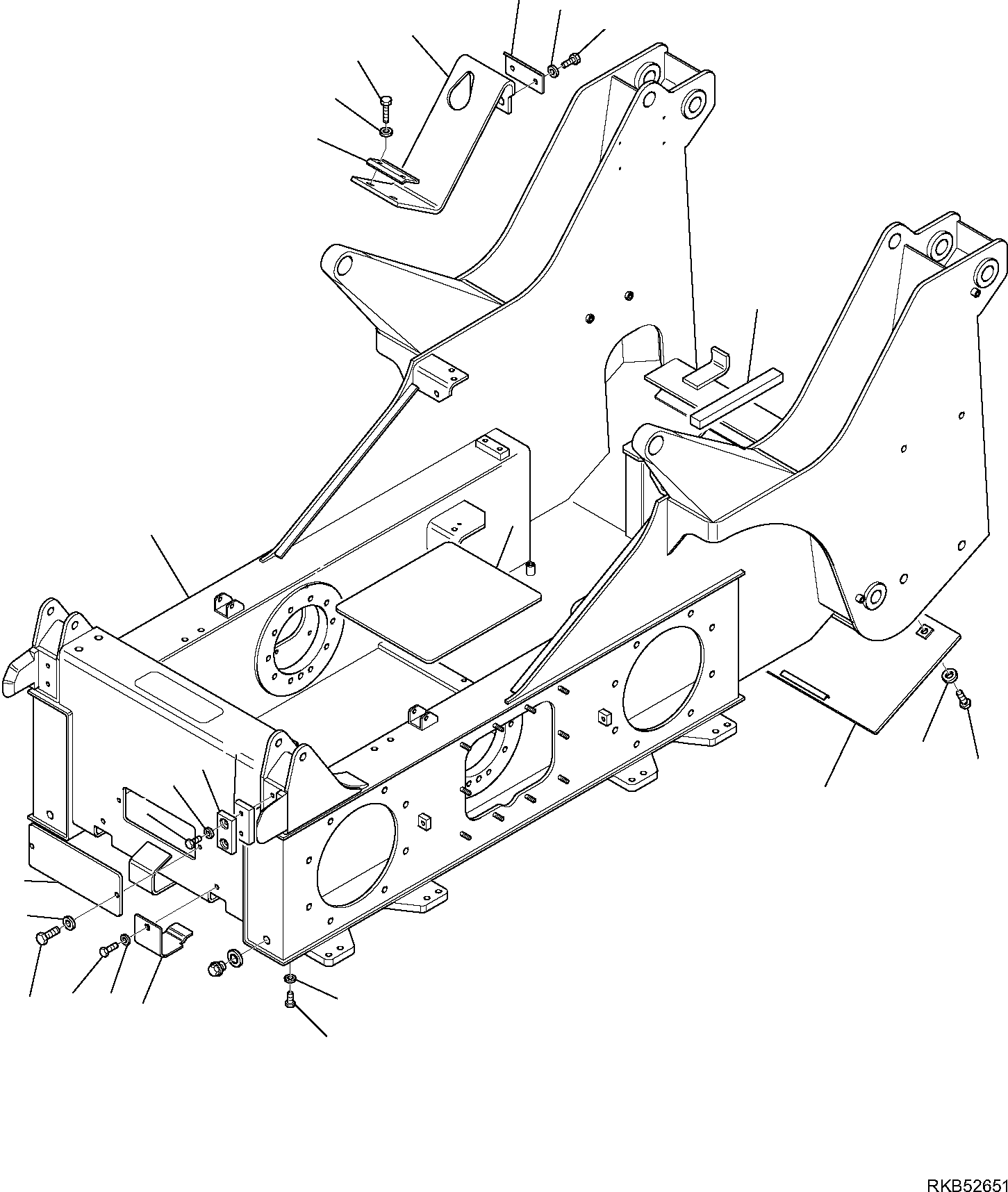 RKB52651