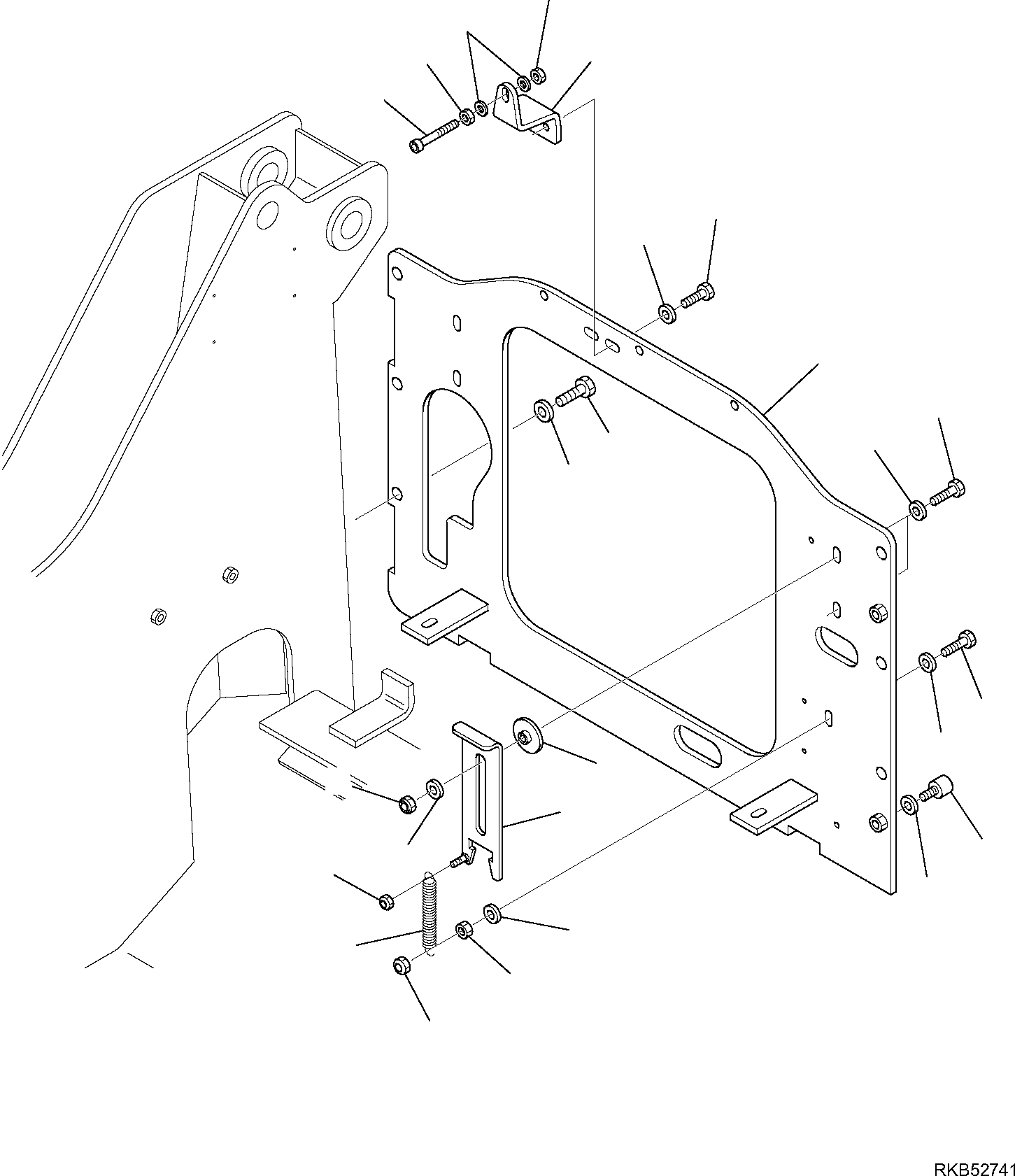 RKB52741