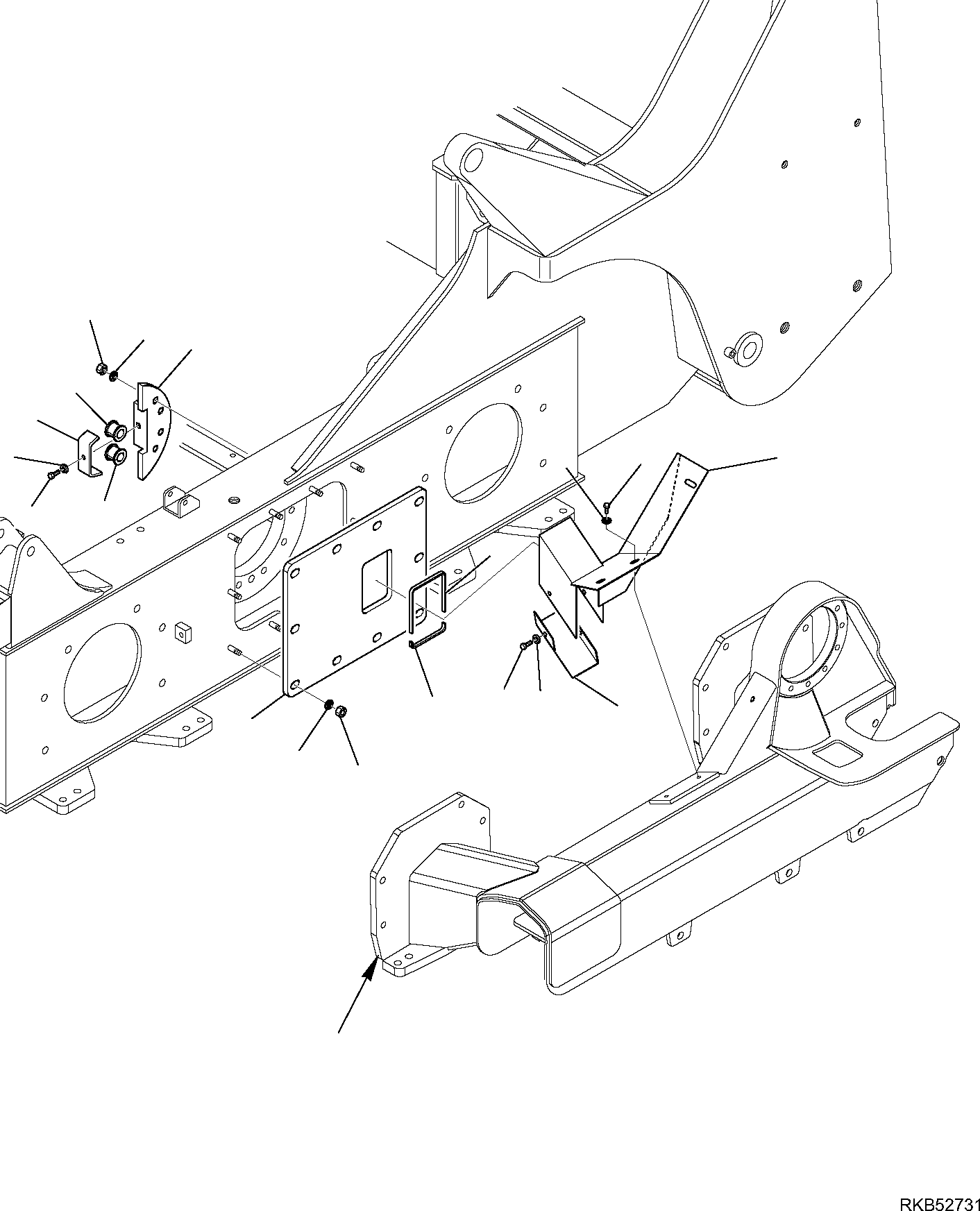 RKB52731