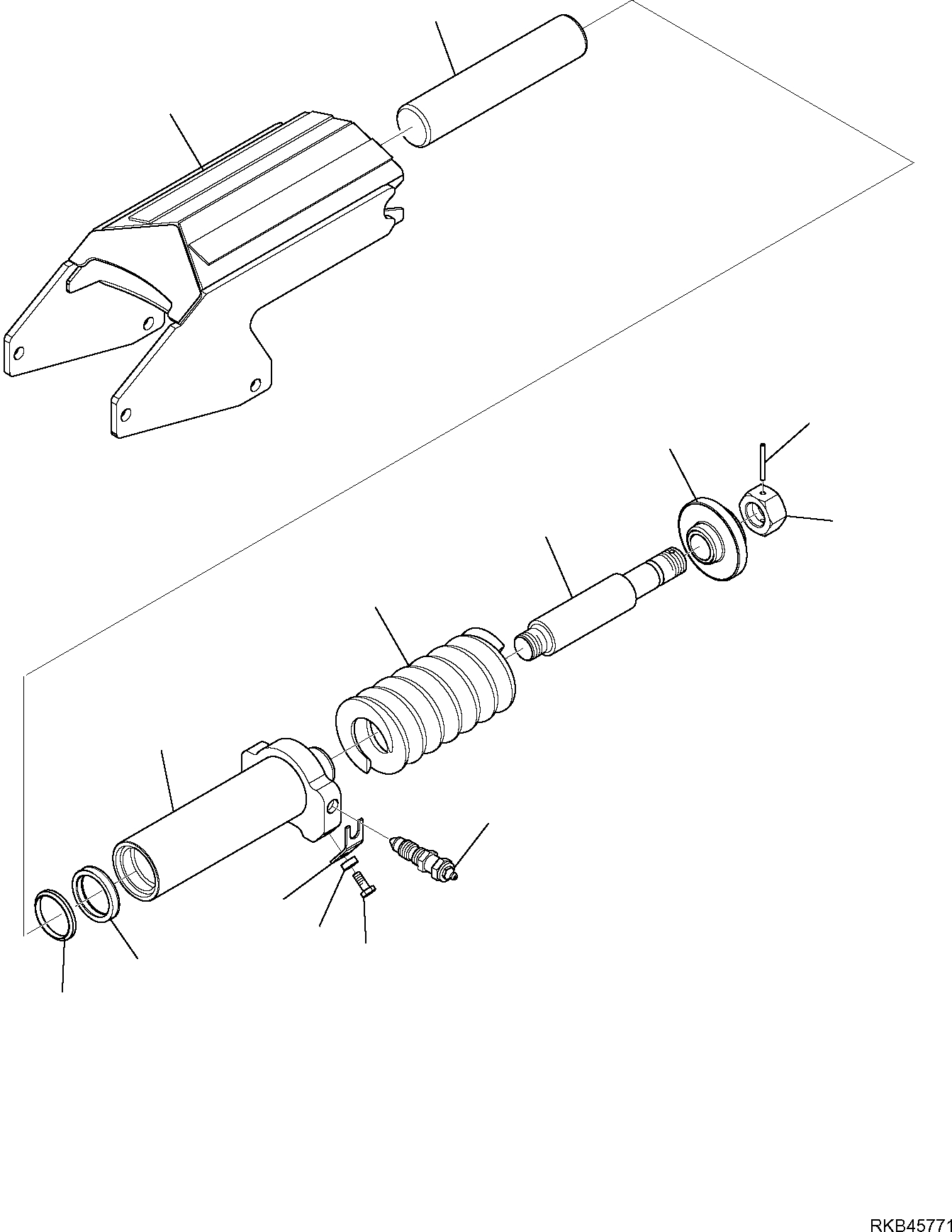 RKB45771