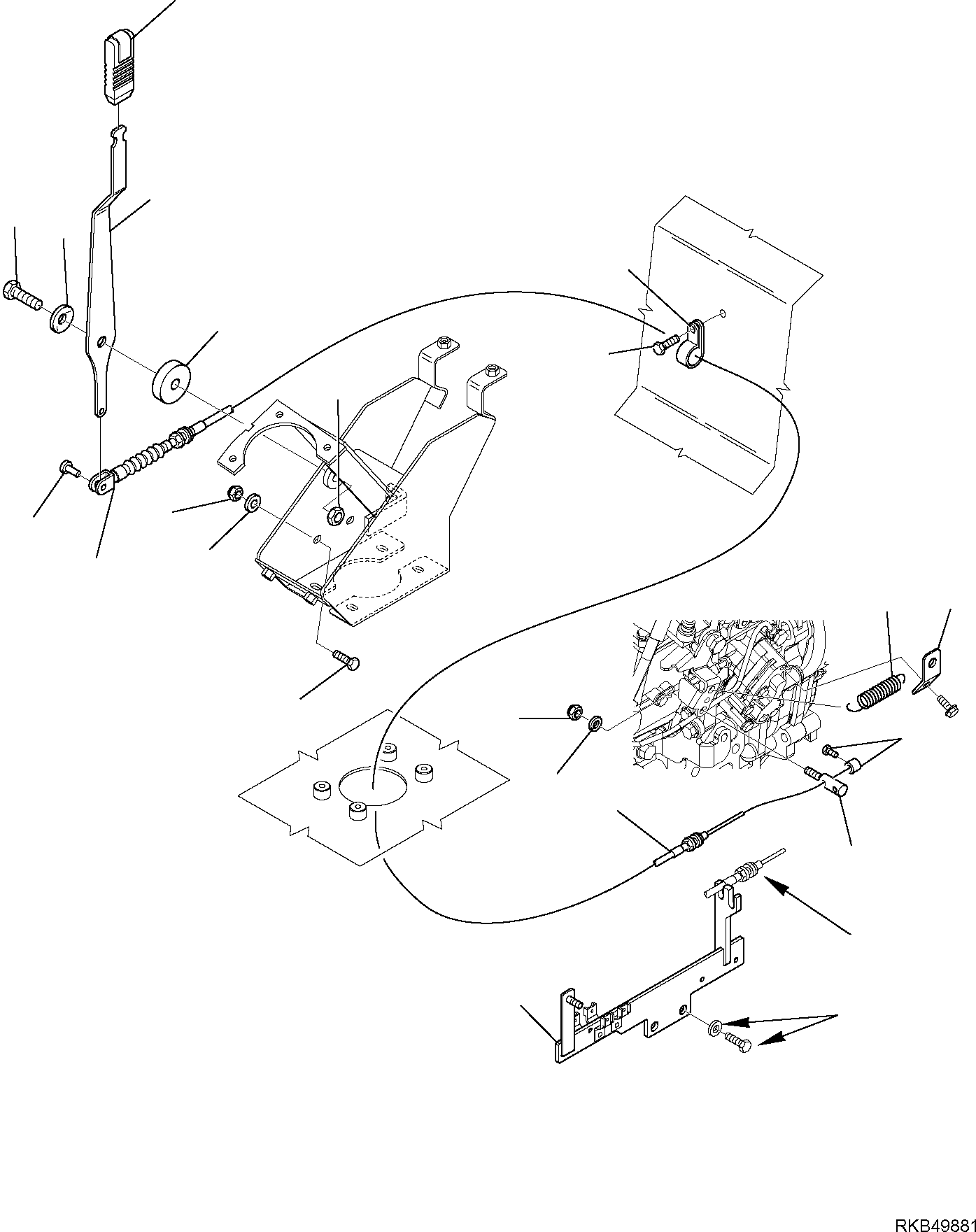 RKB49881