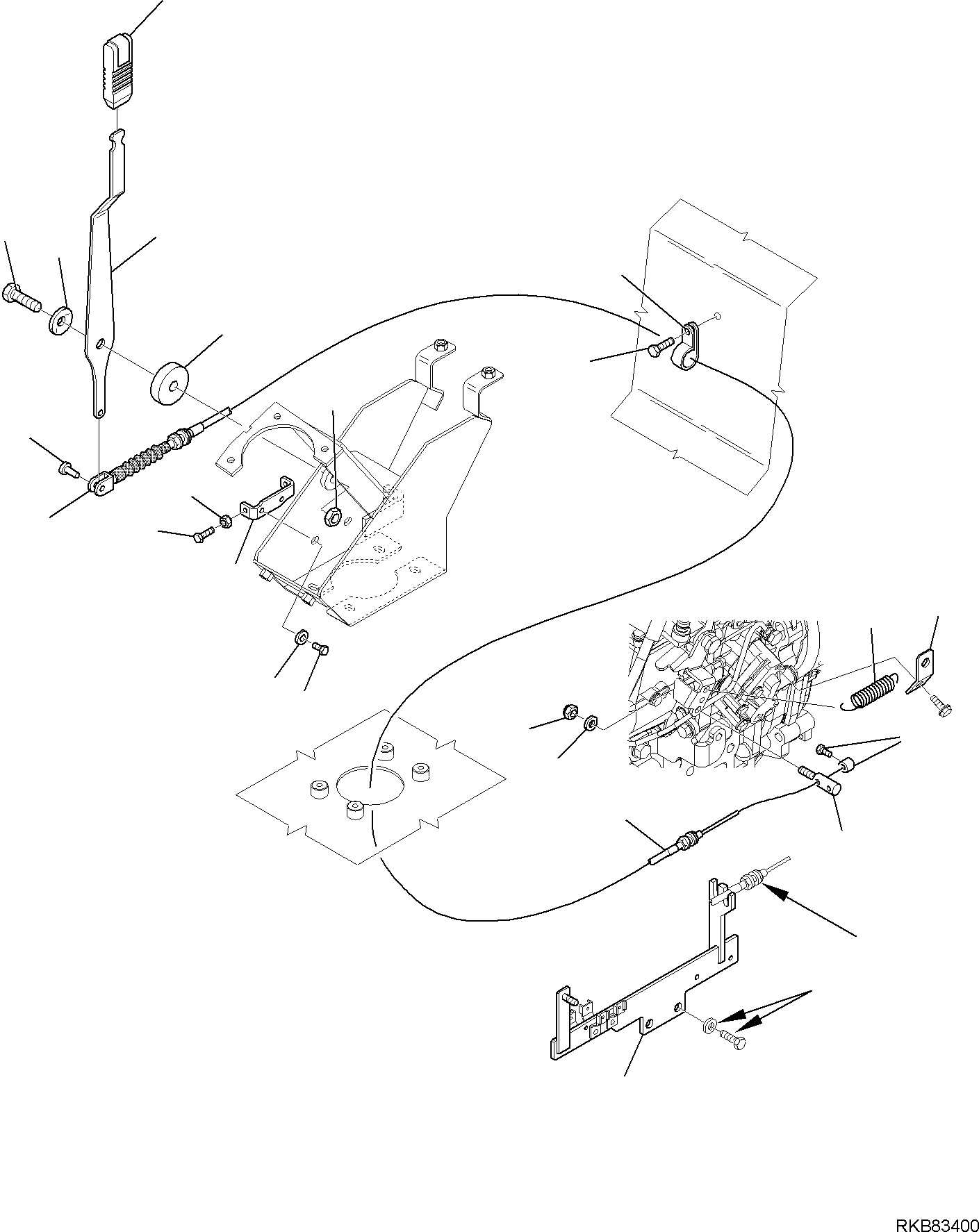 RKB83400