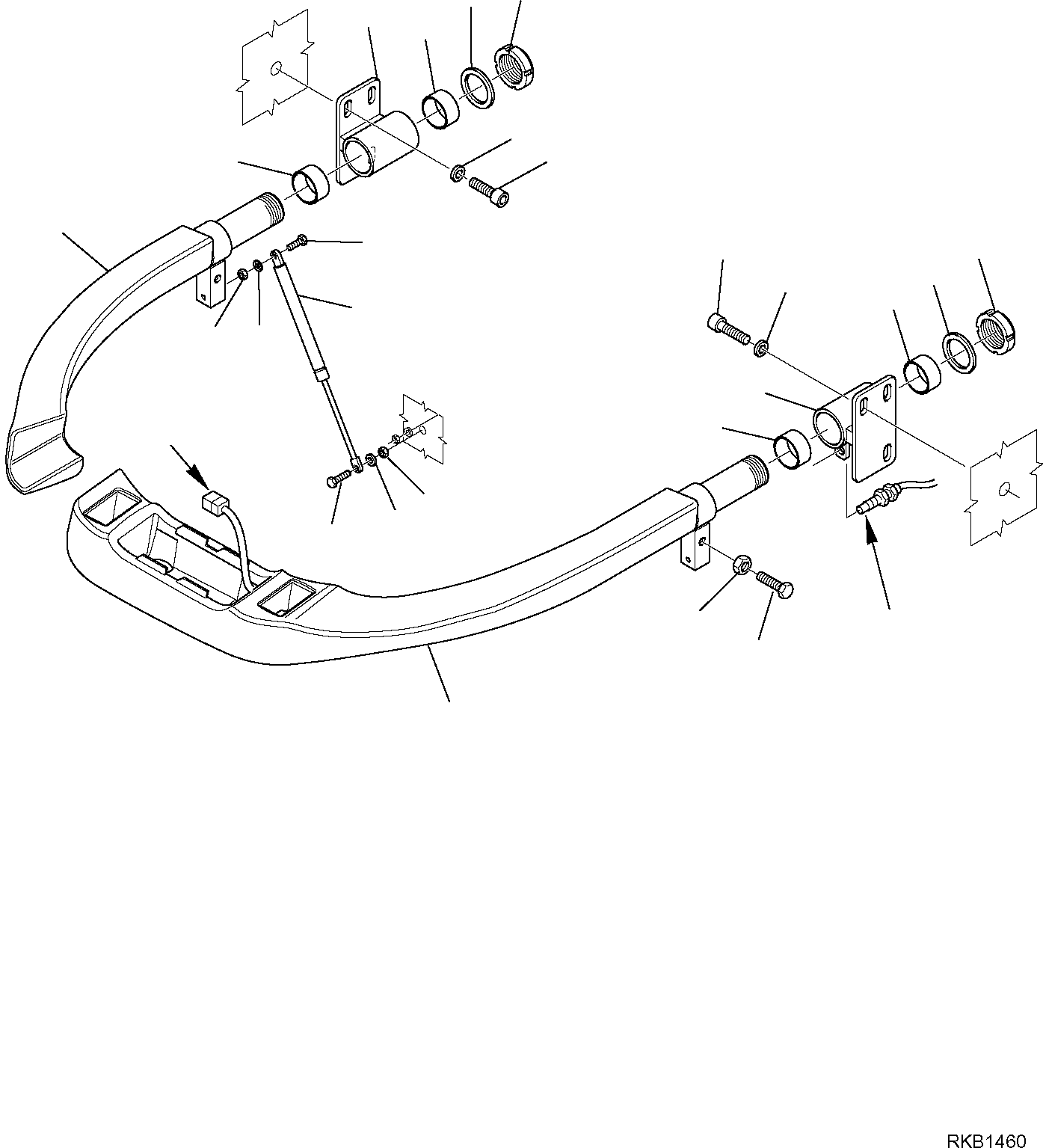 RKB1460