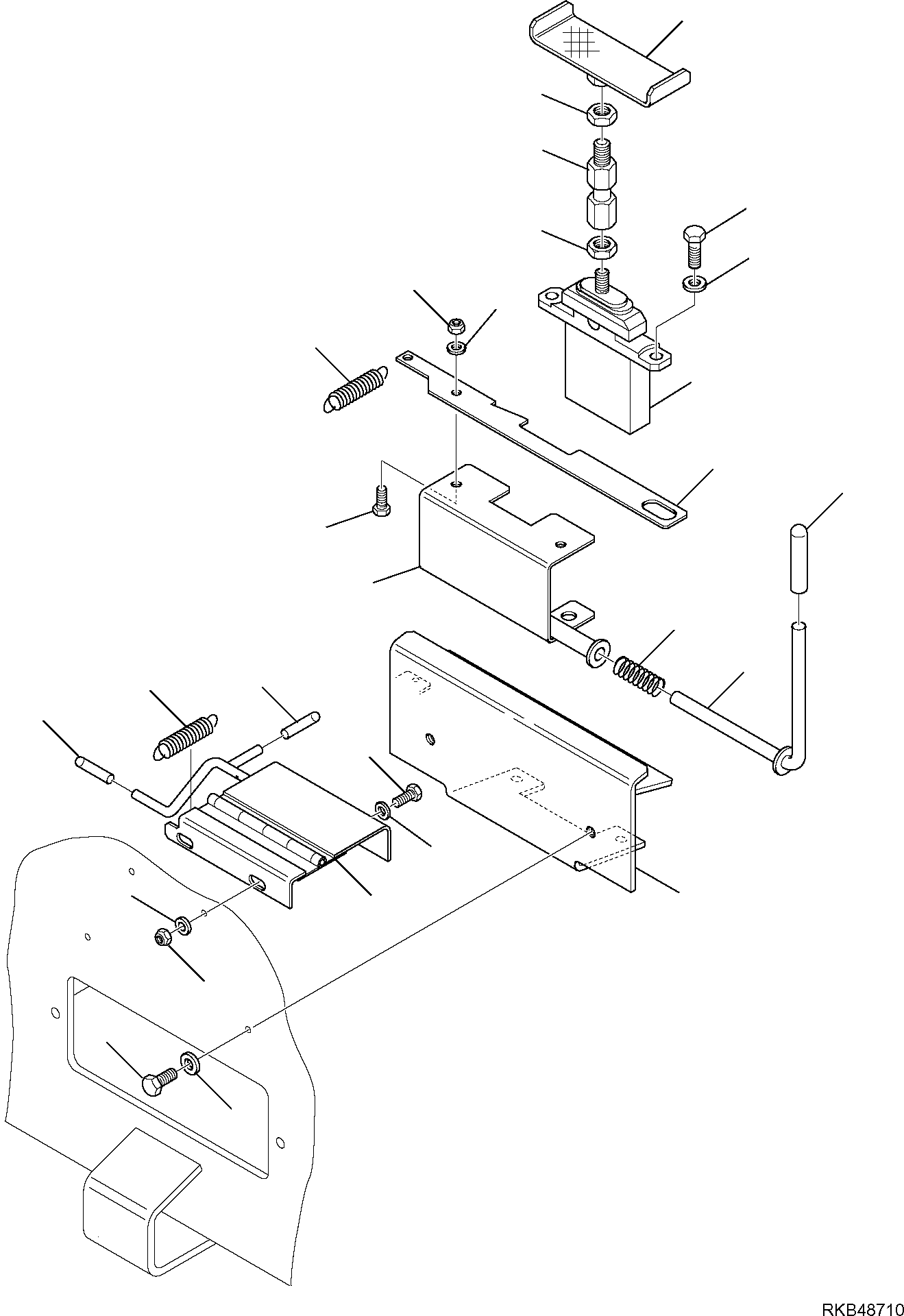 RKB48710