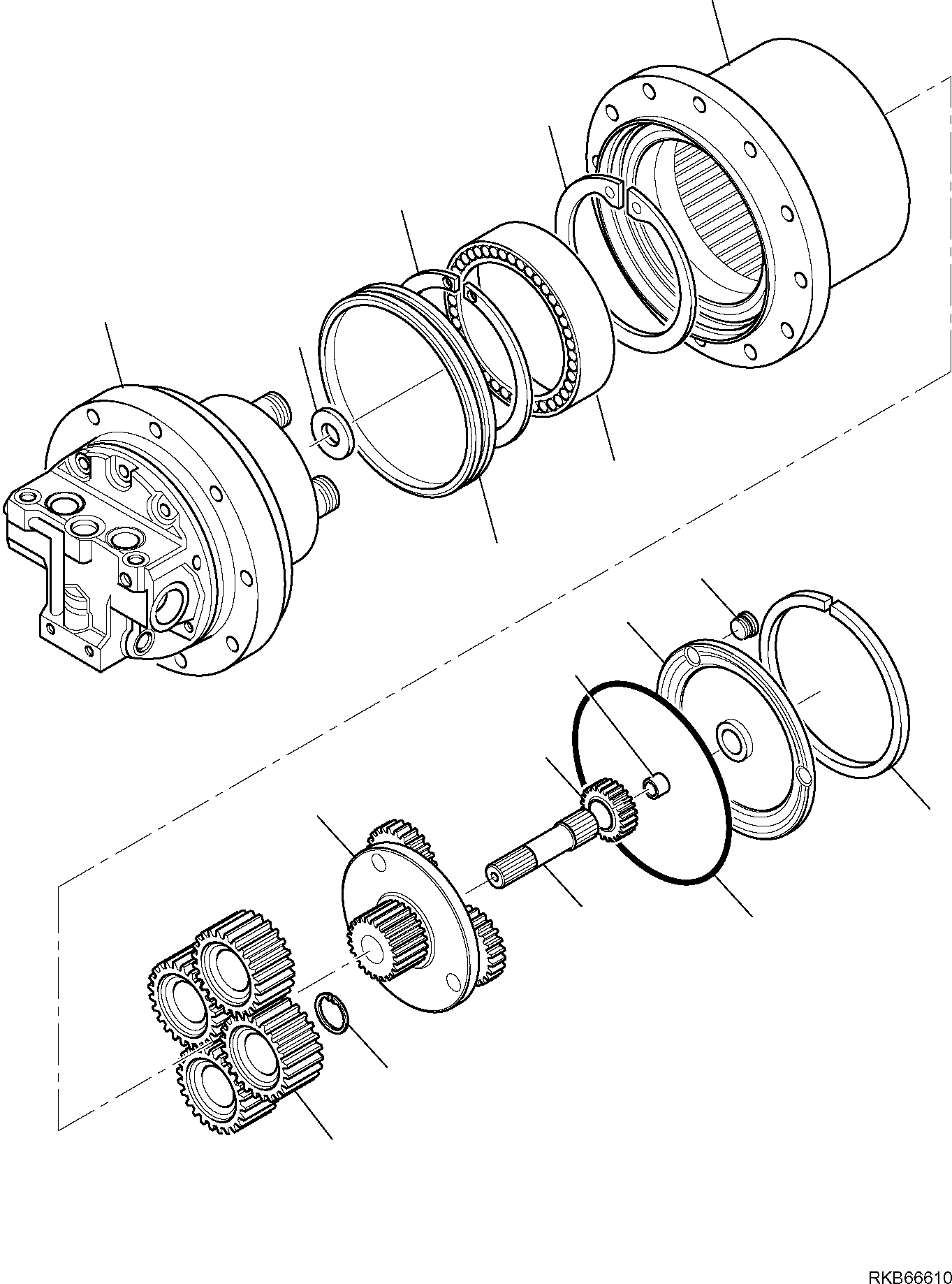 RKB66610