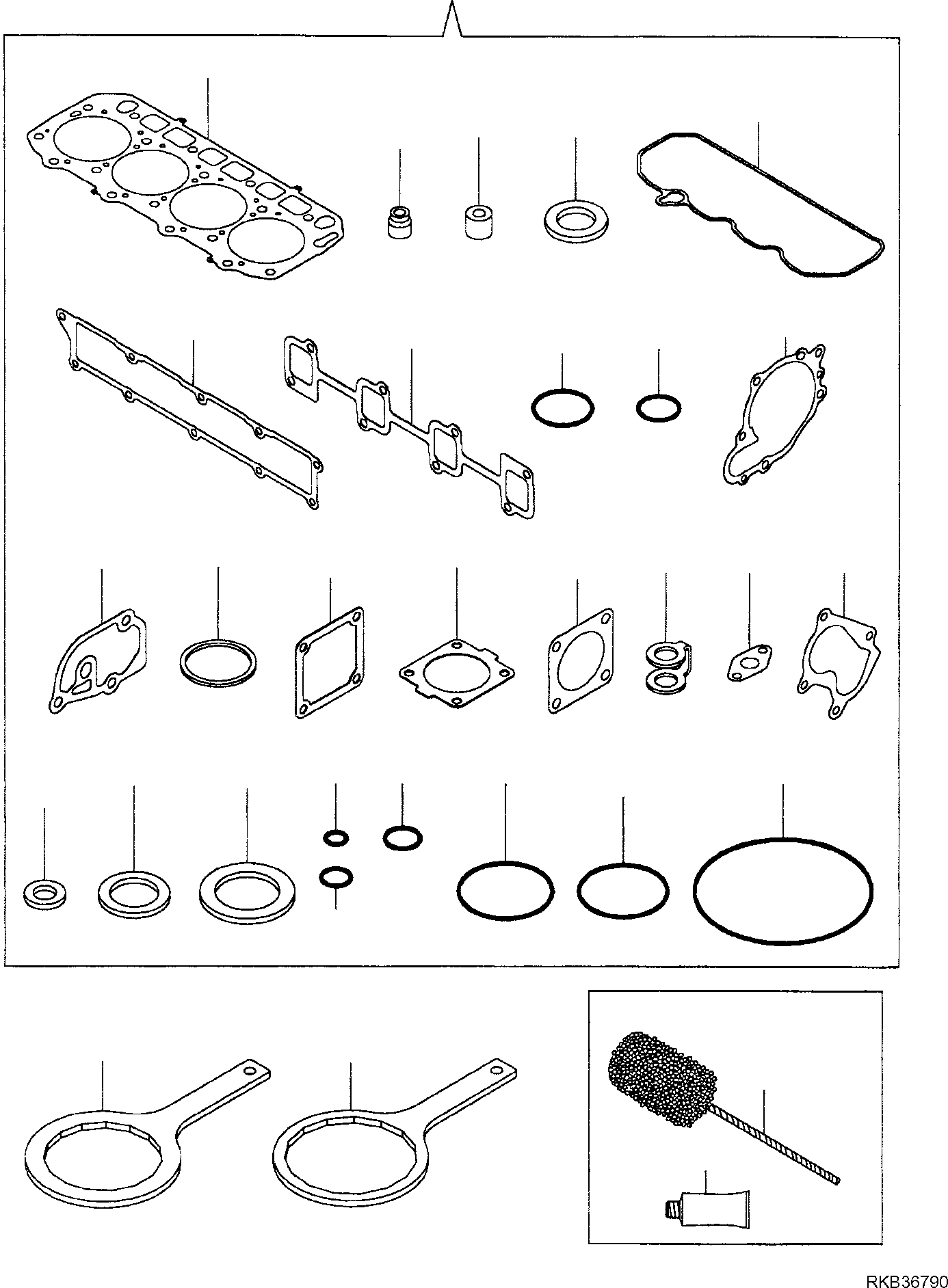 RKB36790