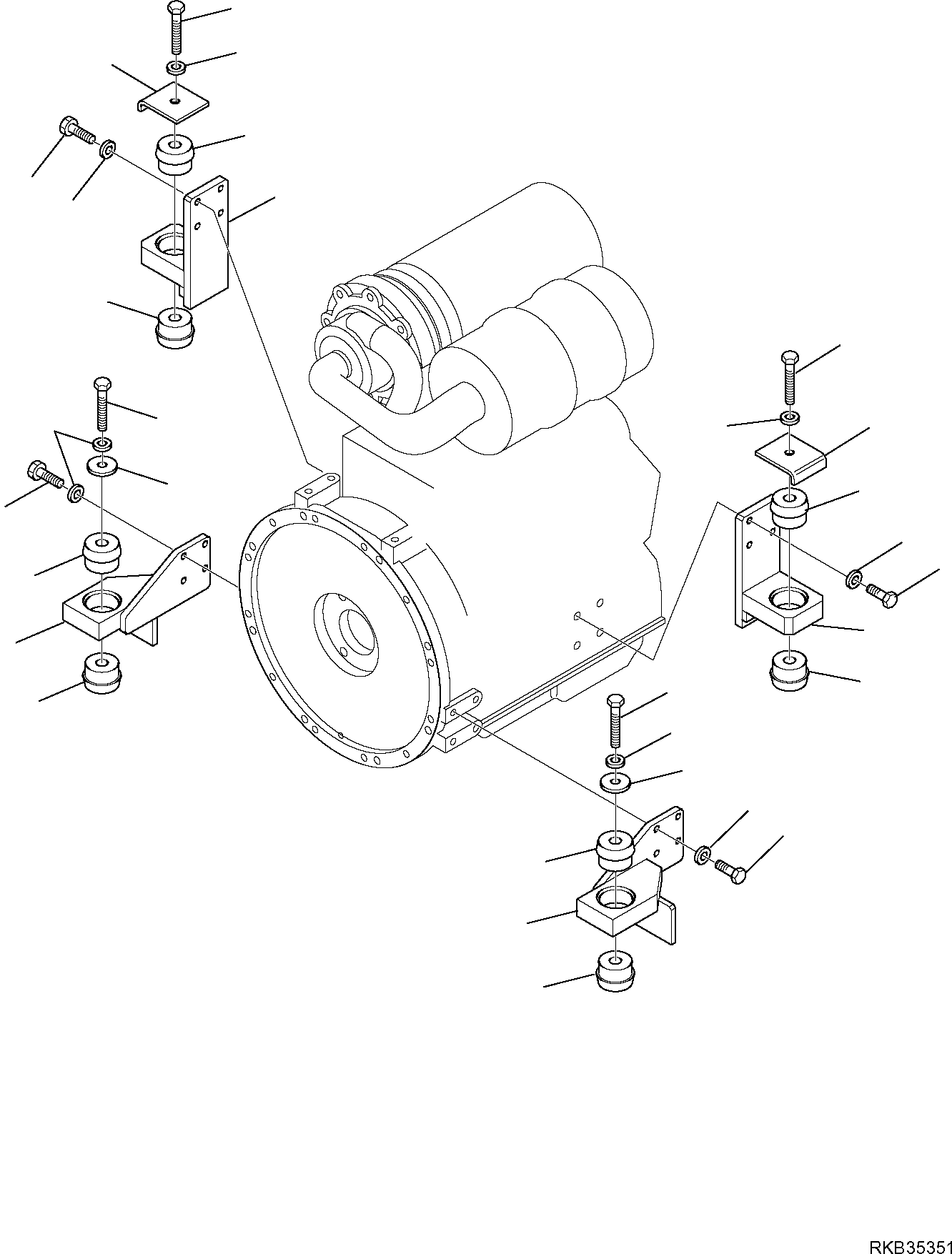 RKB35351