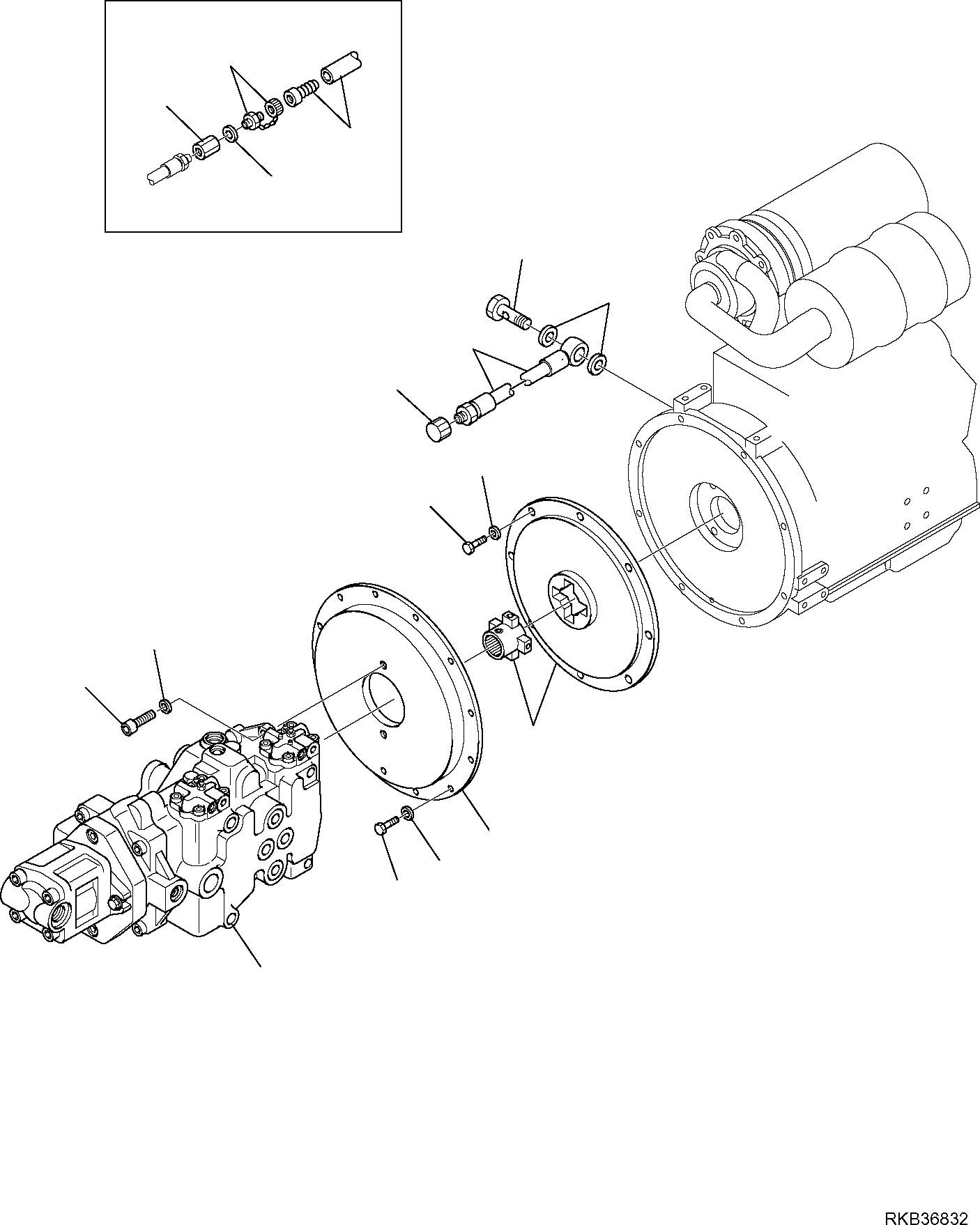 RKB36832