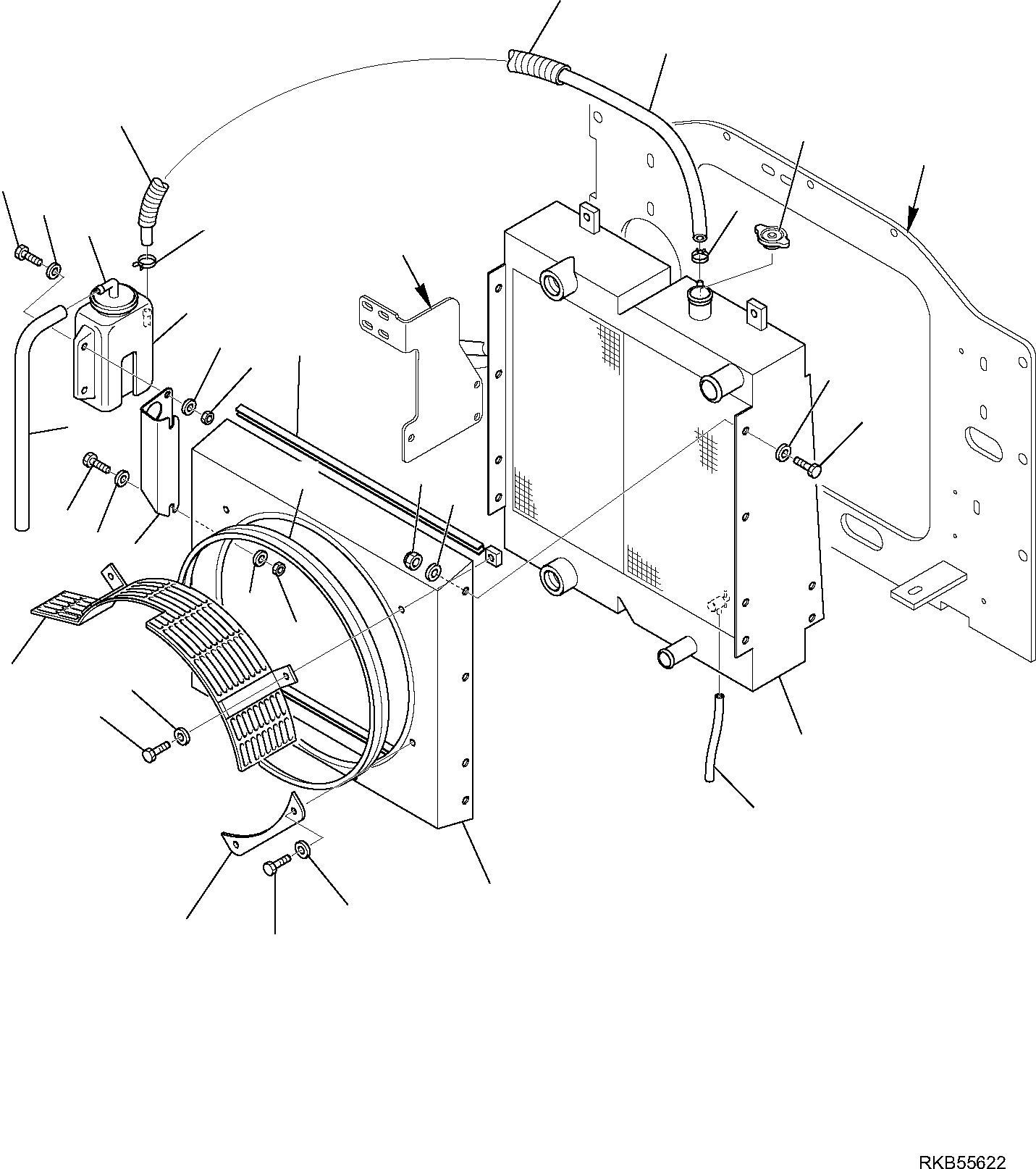 RKB55622