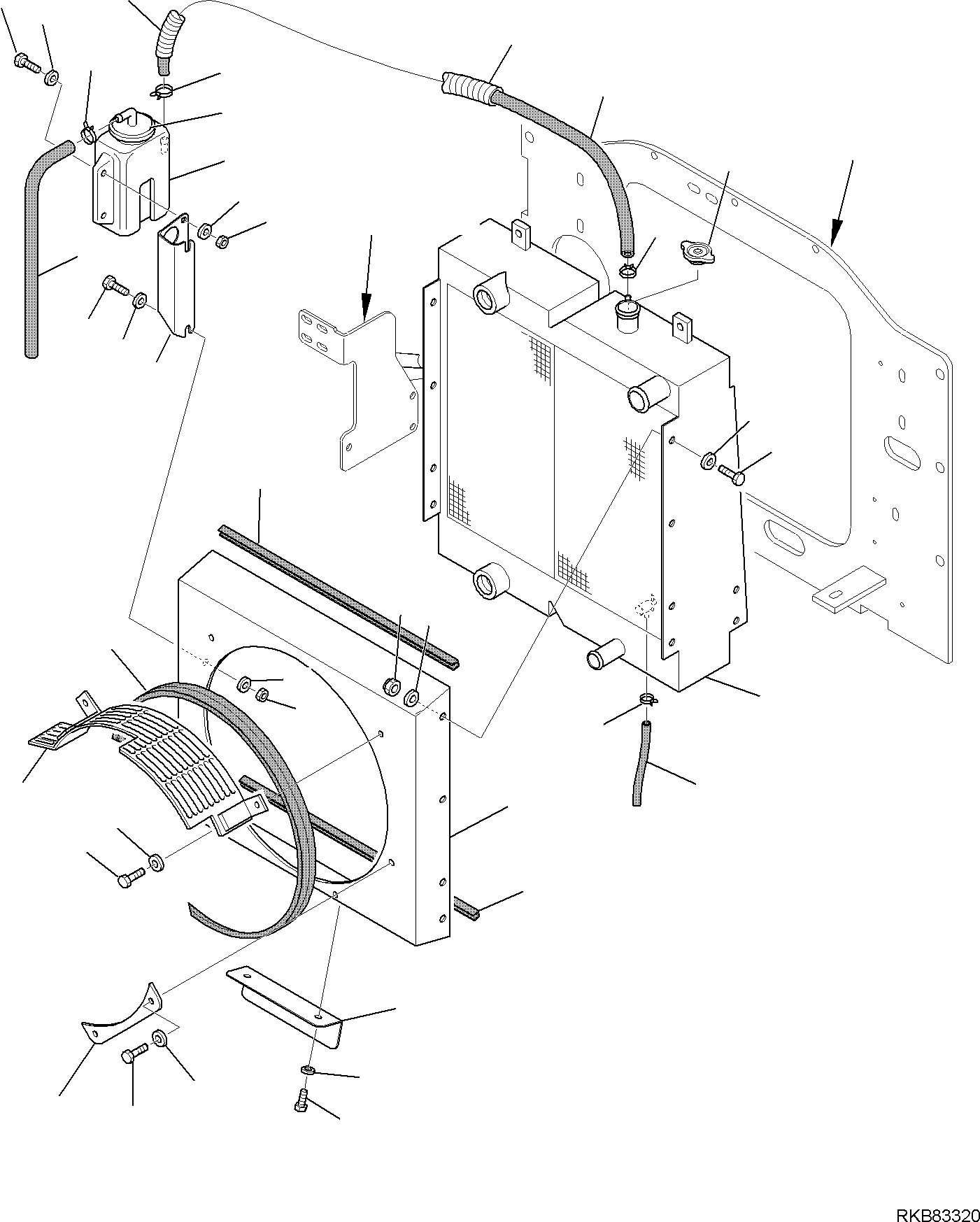 RKB83320