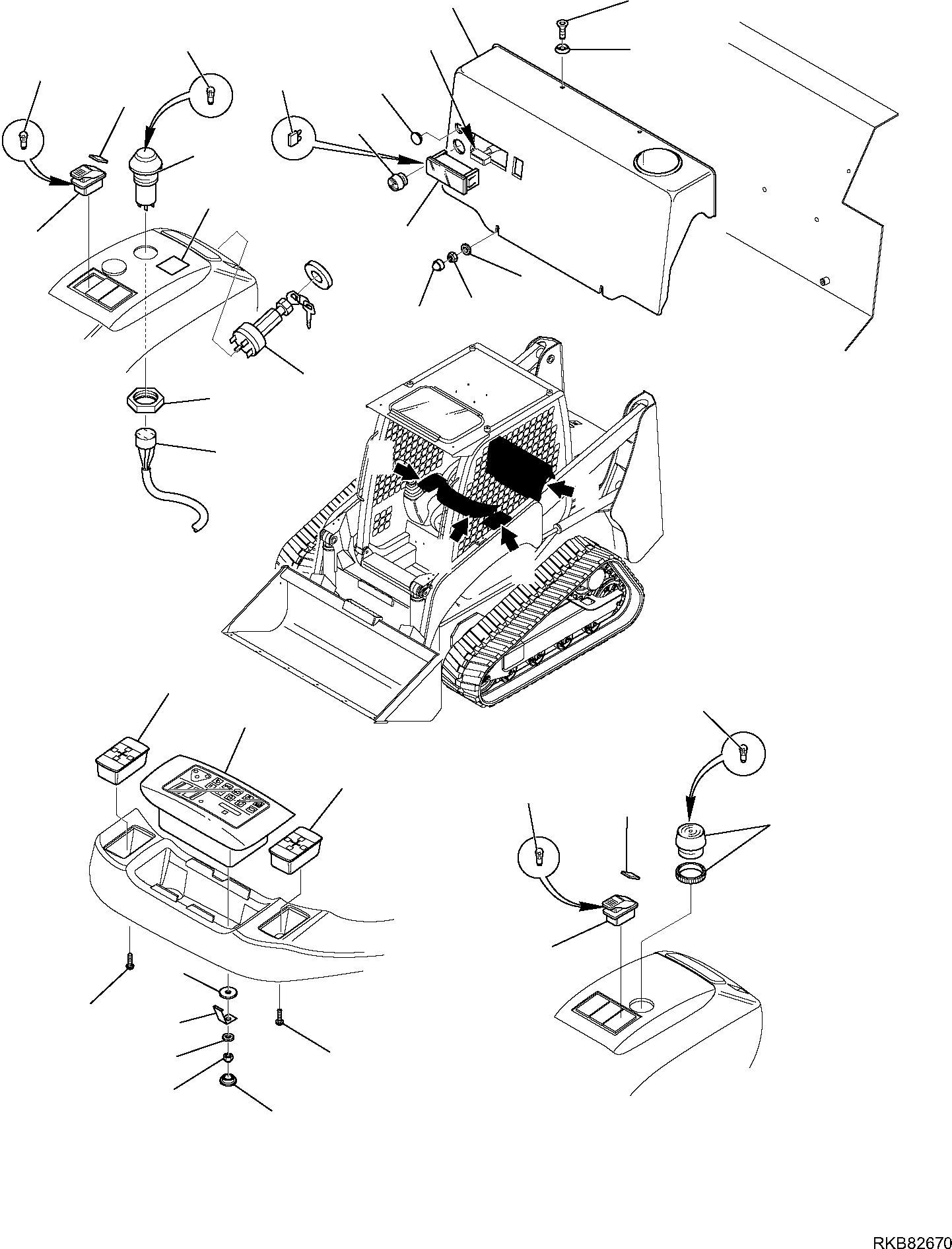 RKB82670