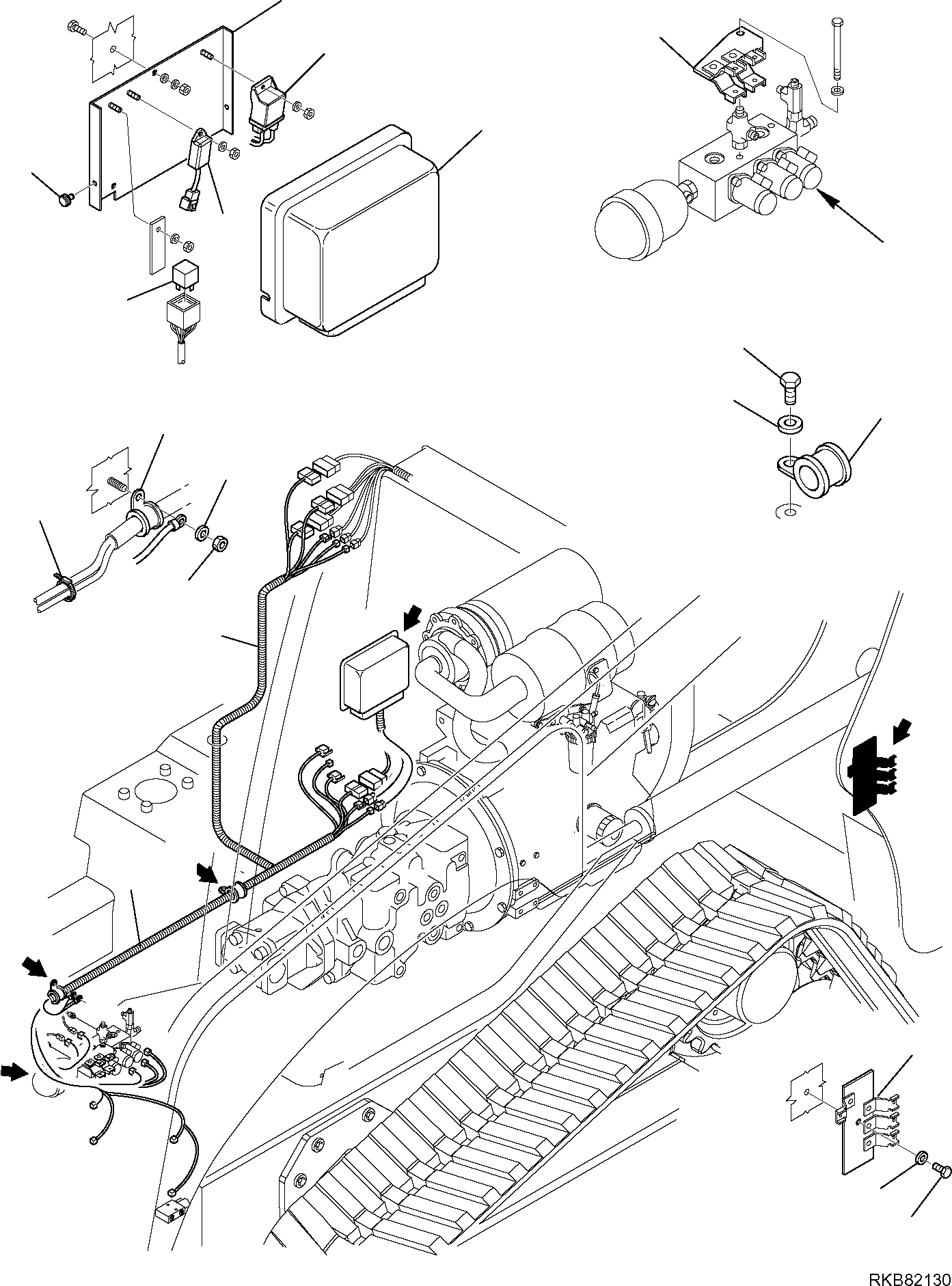 RKB82130