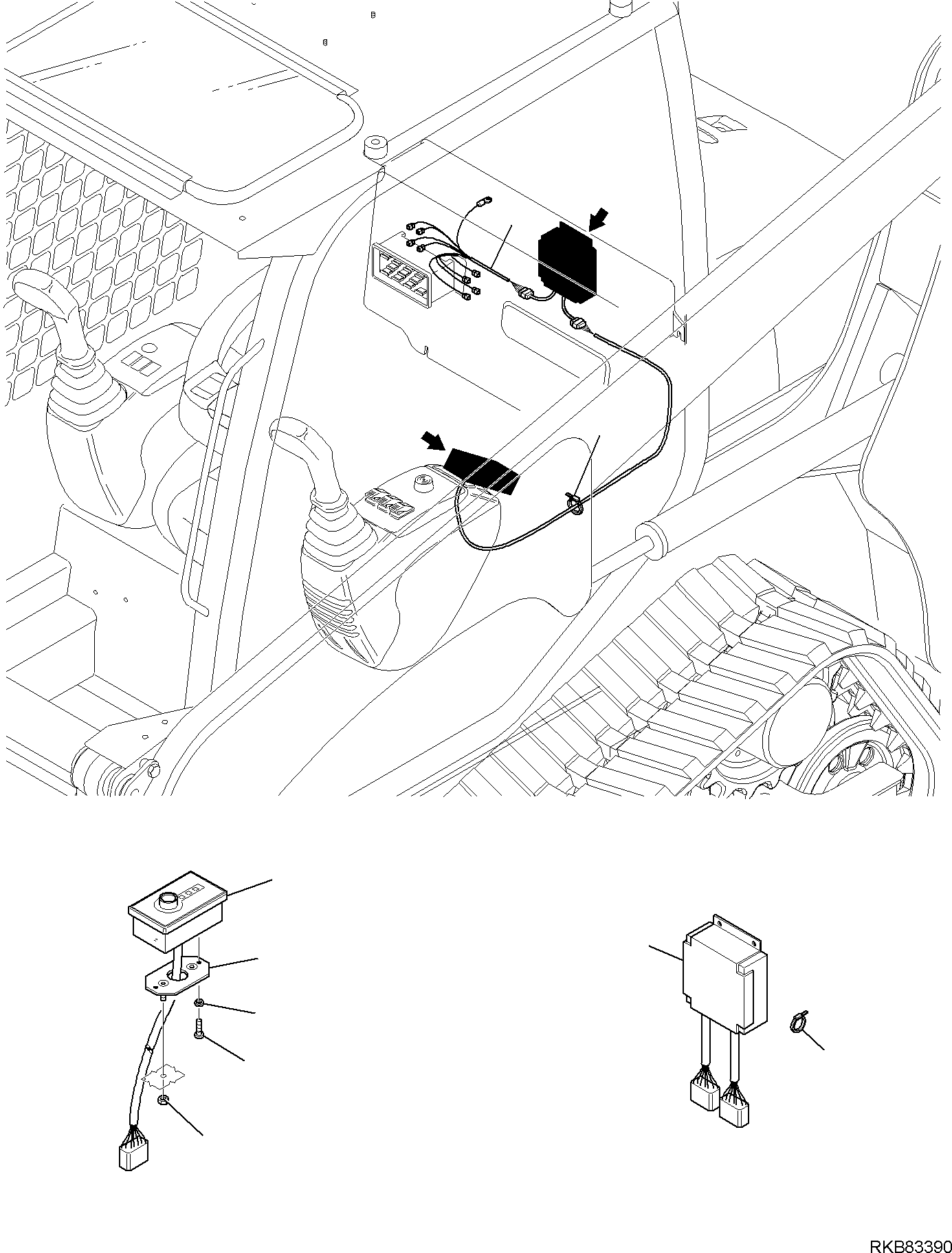 RKB83390