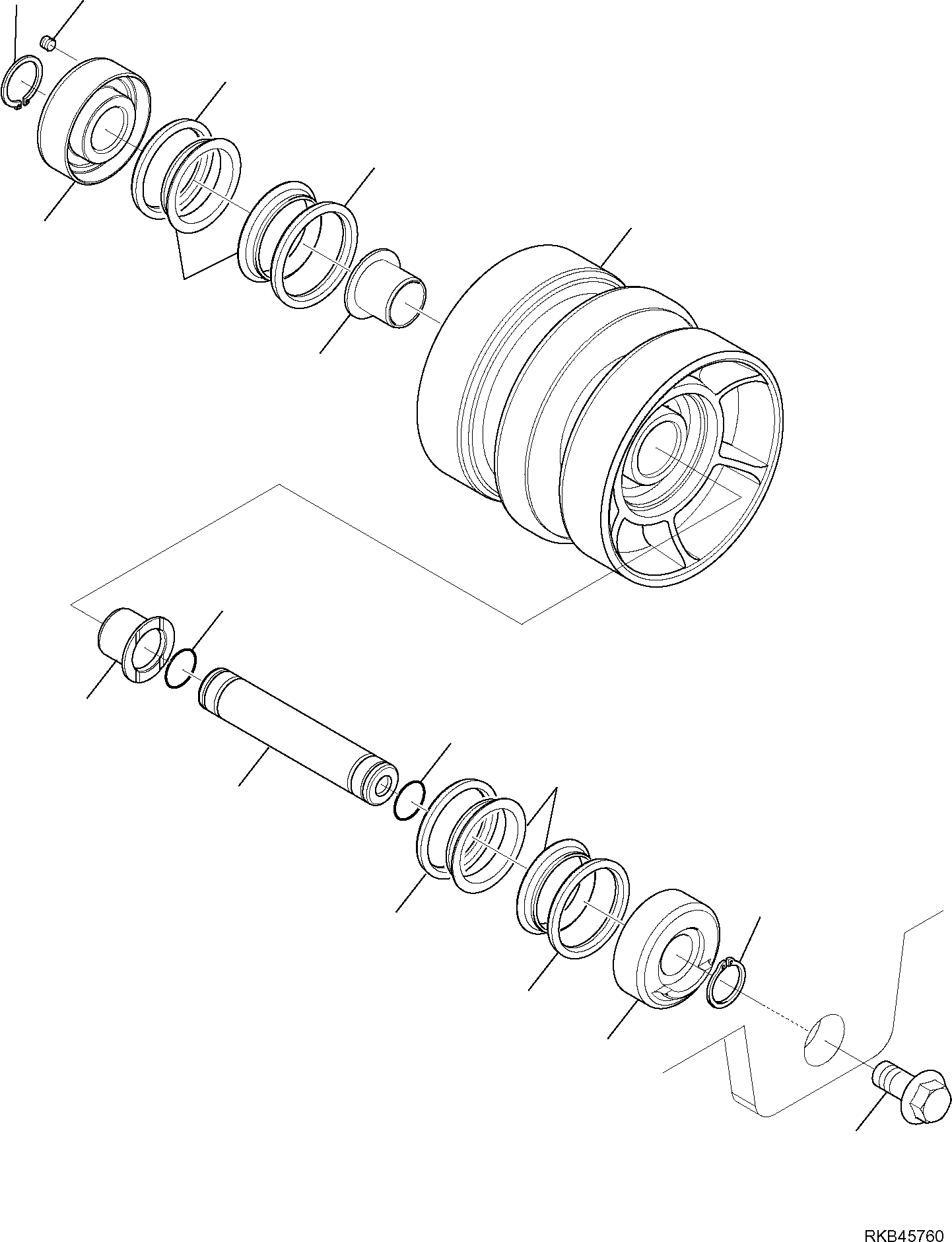 RKB45760