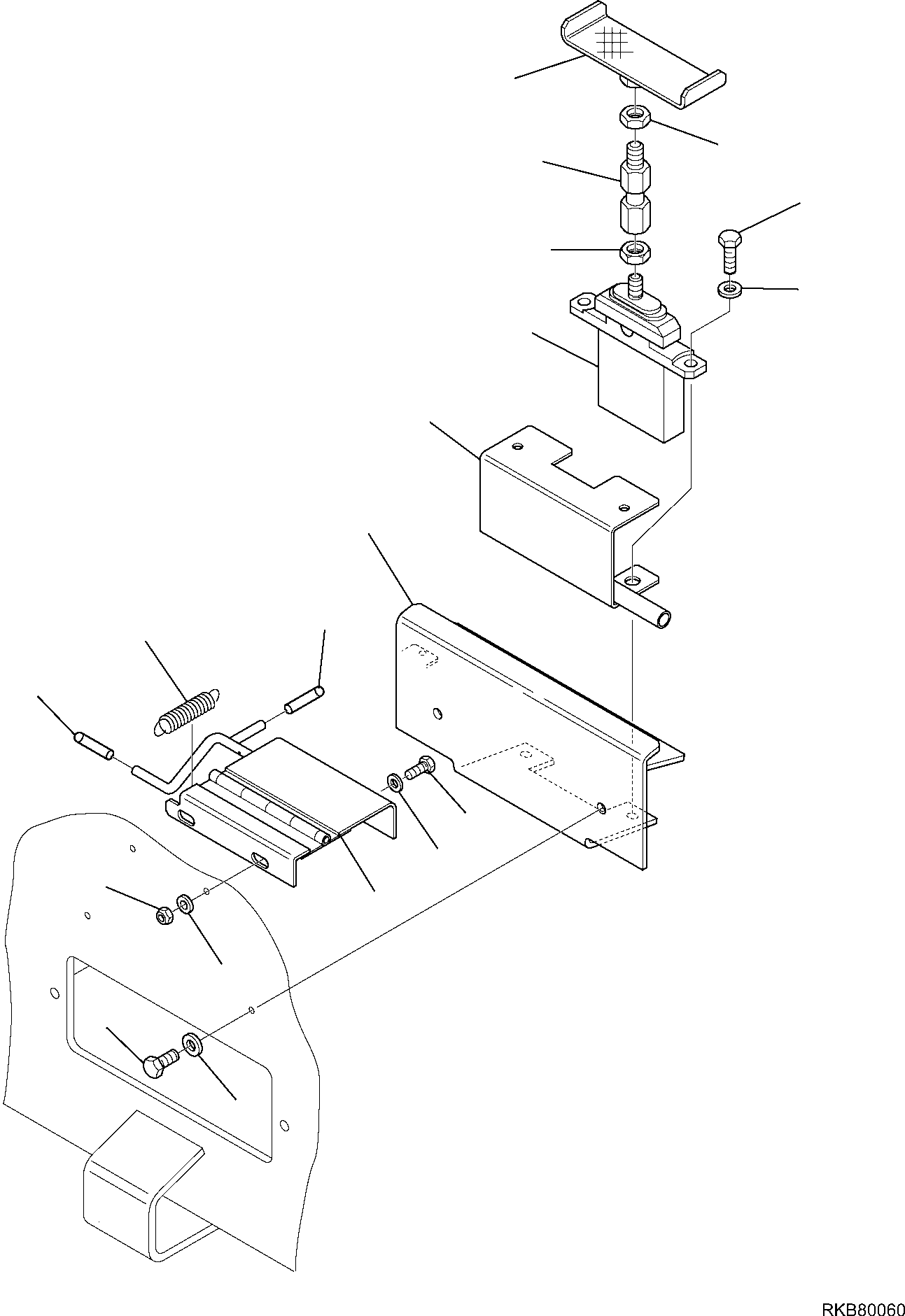 RKB80060