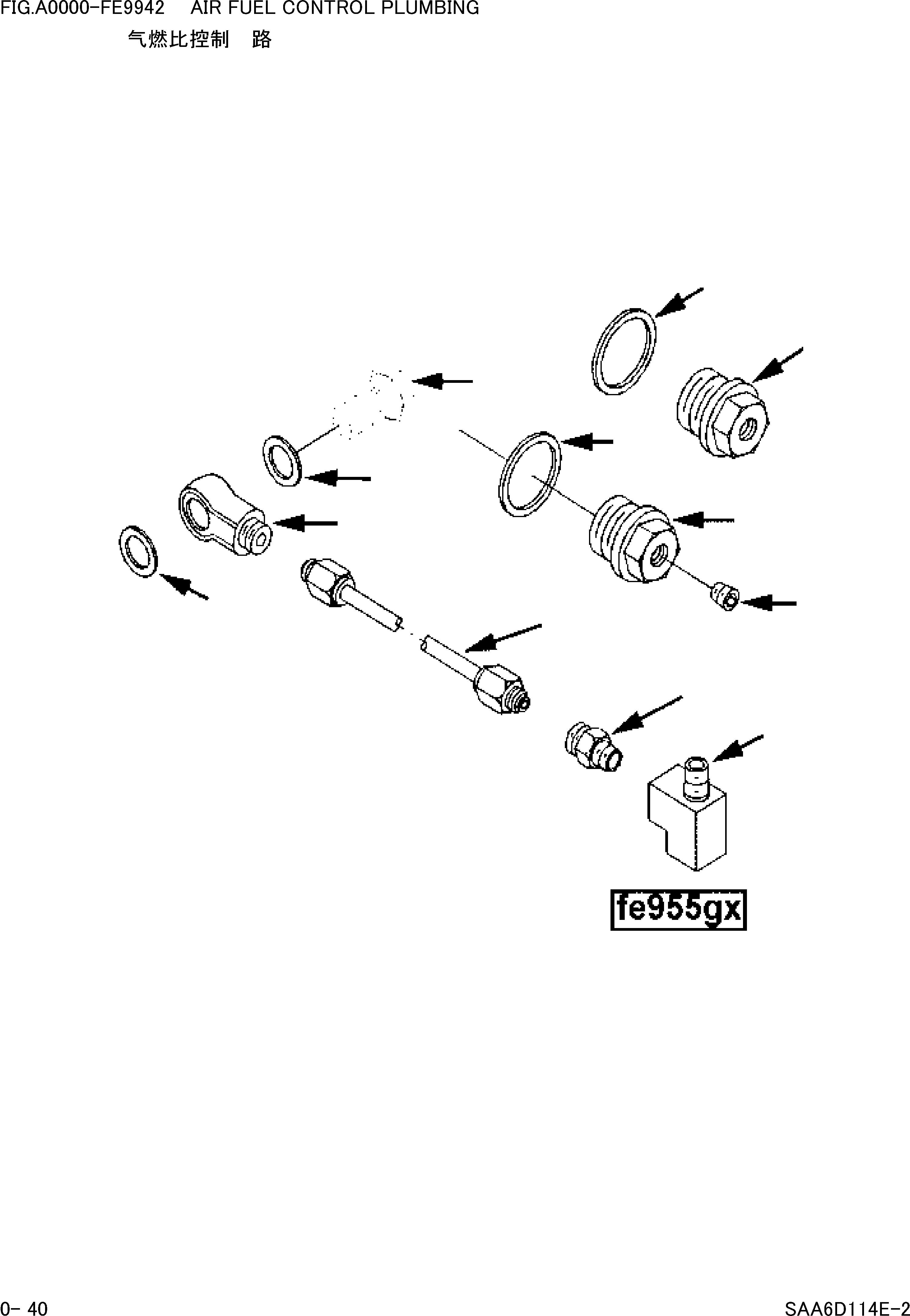 FIG.A0000-FE9942 AIR FUEL CONTROL PLUMBING
气燃比控制 路

fe955gx

0- 40

SAA6D114E-2