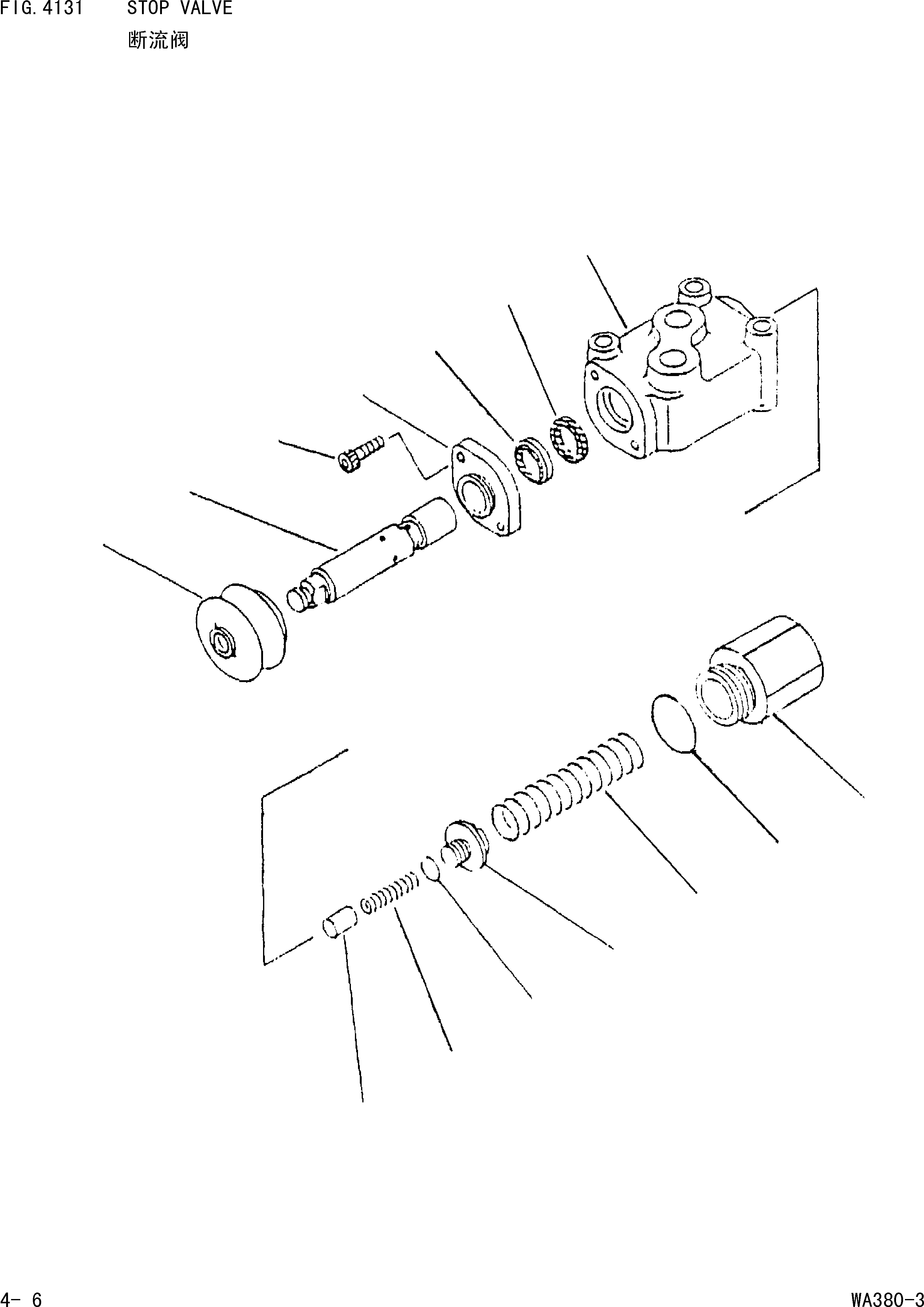 FIG. 4131 STOP VALVE
断流阀

4- 6

WA380-3