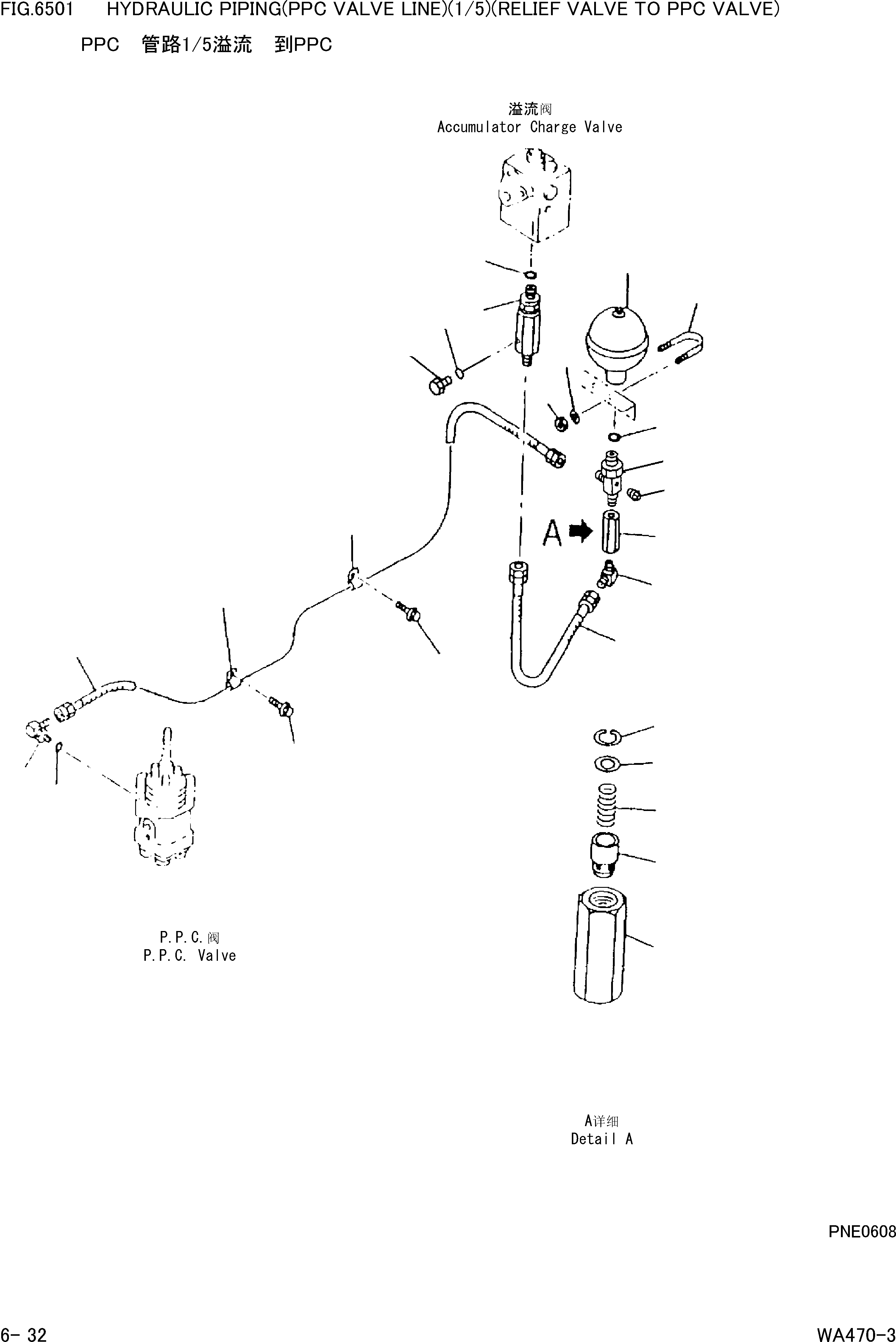 FIG.6501 HYDRAULIC PIPING(PPC VALVE LINE)(1/5)(RELIEF VALVE TO PPC VALVE)

PPC 管路1/5溢流 到PPC

溢流阀
Accumulator Charge Valve

A

P.P.C.阀
P.P.C. Valve

A详细
Detail A

PNE0608

6- 32

WA470-3