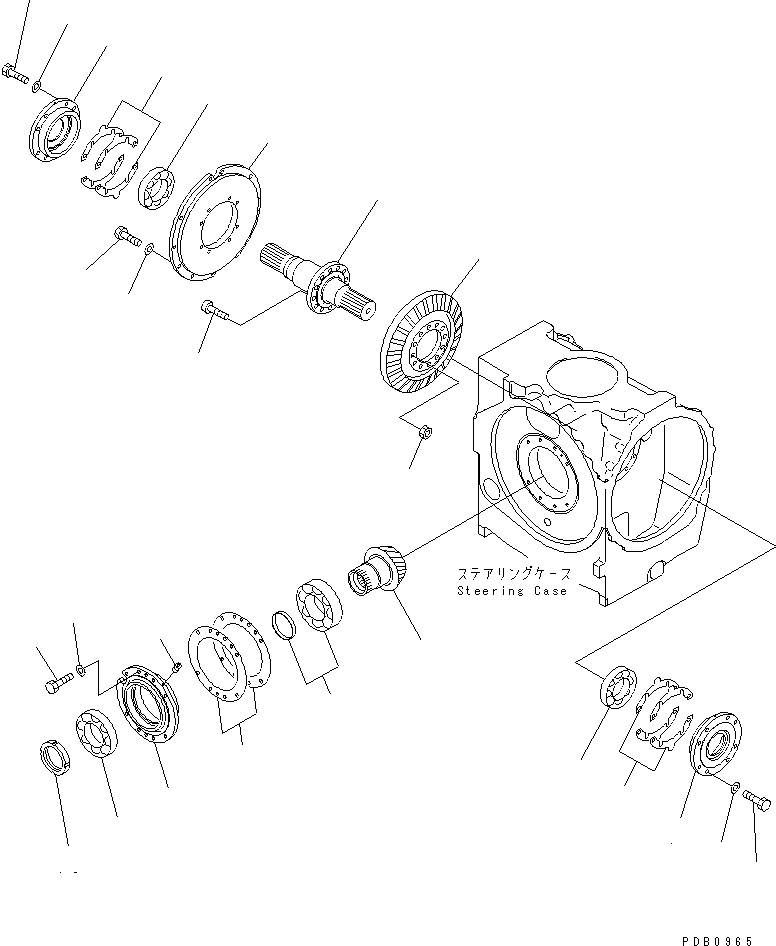 ステアリングケース
Steering Case

PDB0965