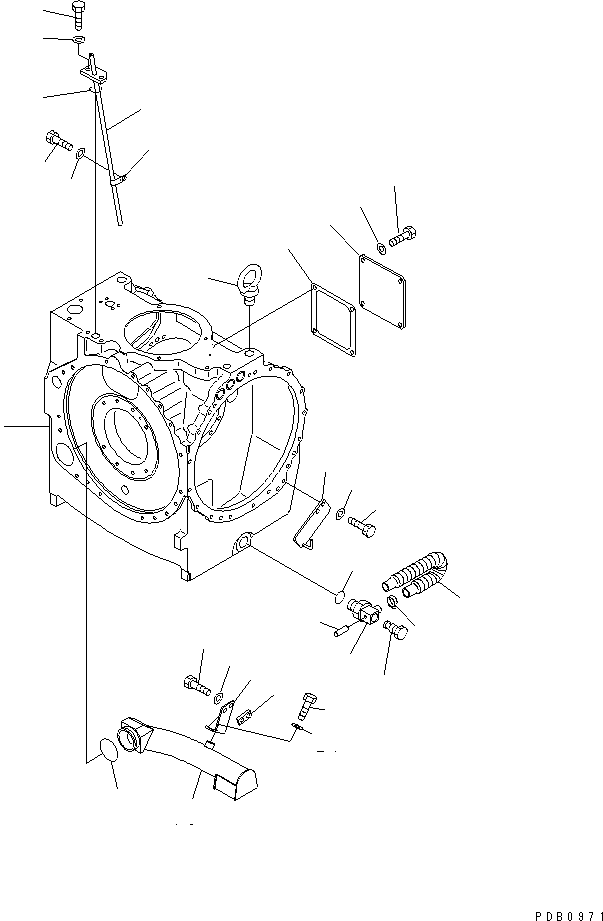 PDB0971