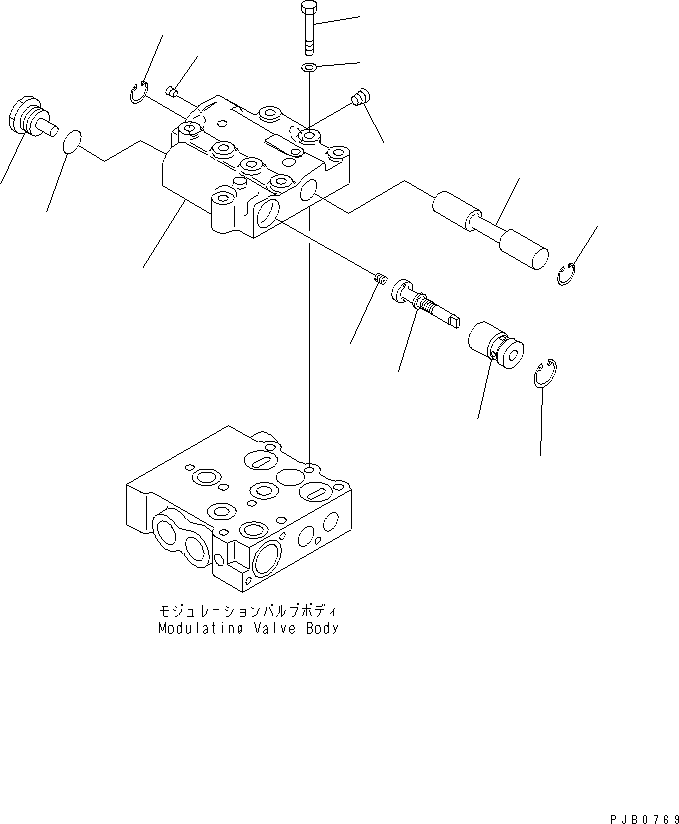 モジュレーションバルブボディ
Modulating Valve Body

PJB0769