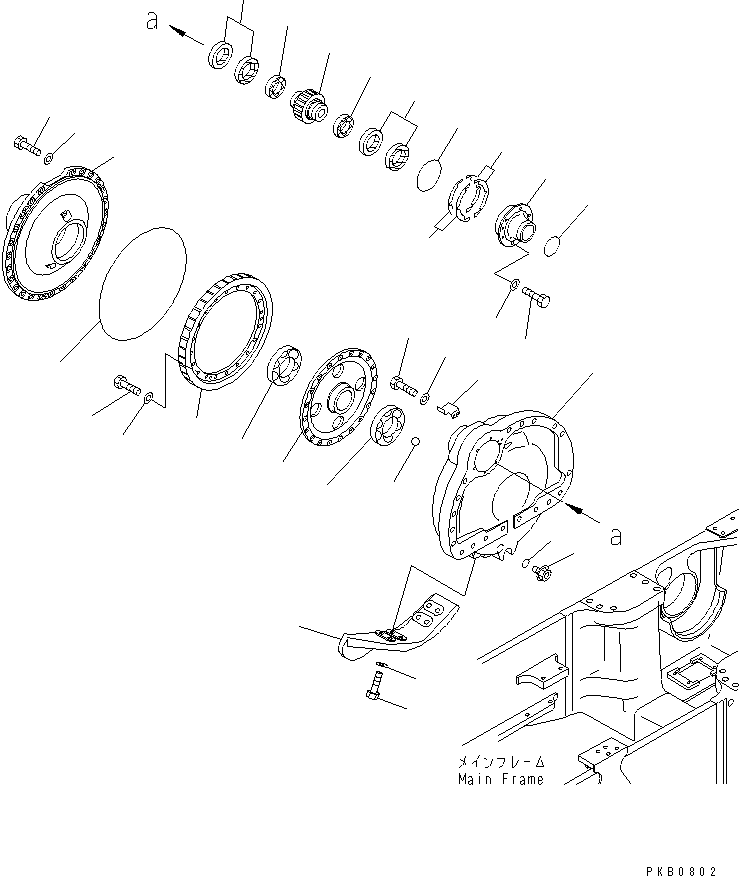 a

a

メインフレーム
Main Frame

PKB0802