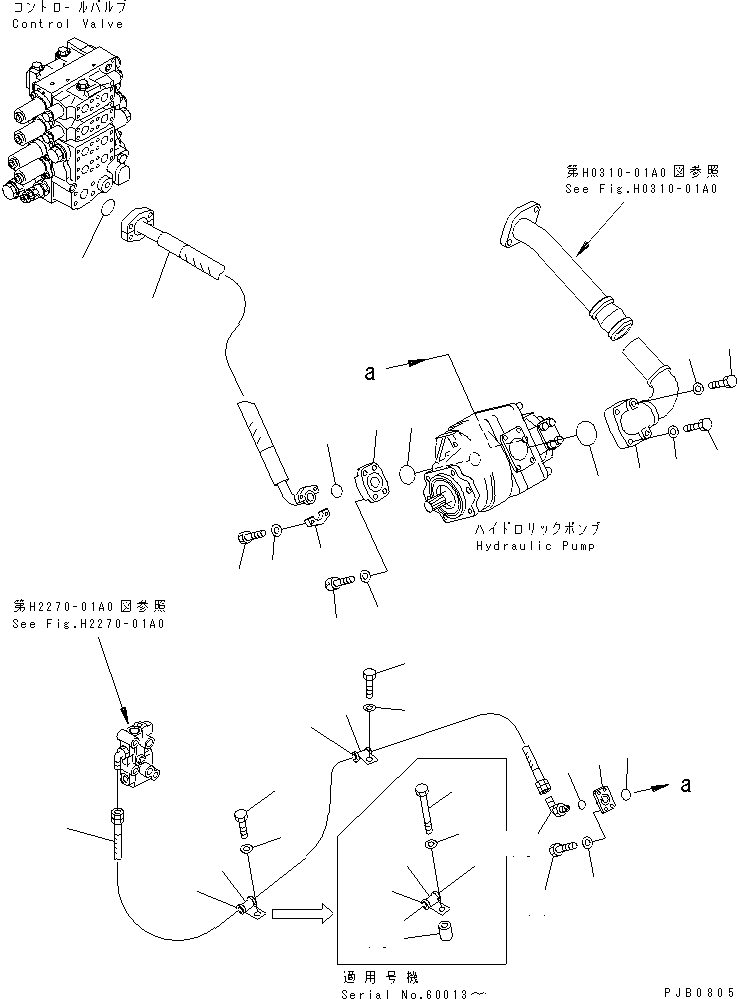 コントロールバルブ
Control Valve

第H0310-01A0図参照
See Fig.H0310-01A0

a

ハイドロリックポンプ
Hydraulic Pump

第H2270-01A0図参照
See Fig.H2270-01A0

a

適用号機
Serial No.60013～

PJB0805