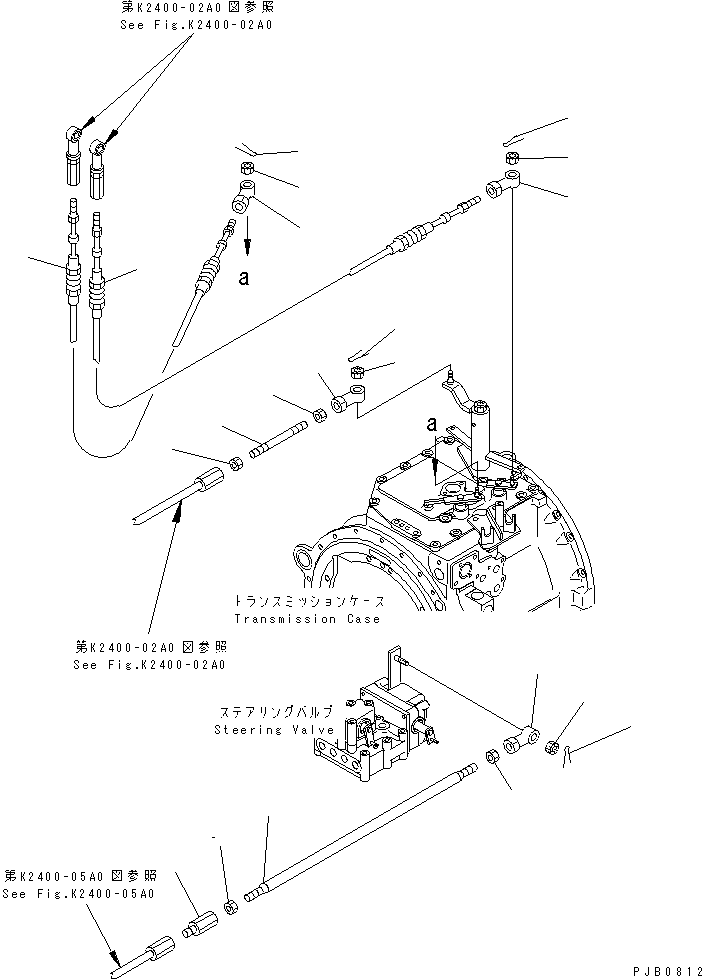 第K2400-02A0図参照
See Fig.K2400-02A0

a

a

トランスミッションケース
Transmission Case

第K2400-02A0図参照
See Fig.K2400-02A0

ステアリングバルブ
Steering Valve

第K2400-05A0図参照
See Fig.K2400-05A0

PJB0812