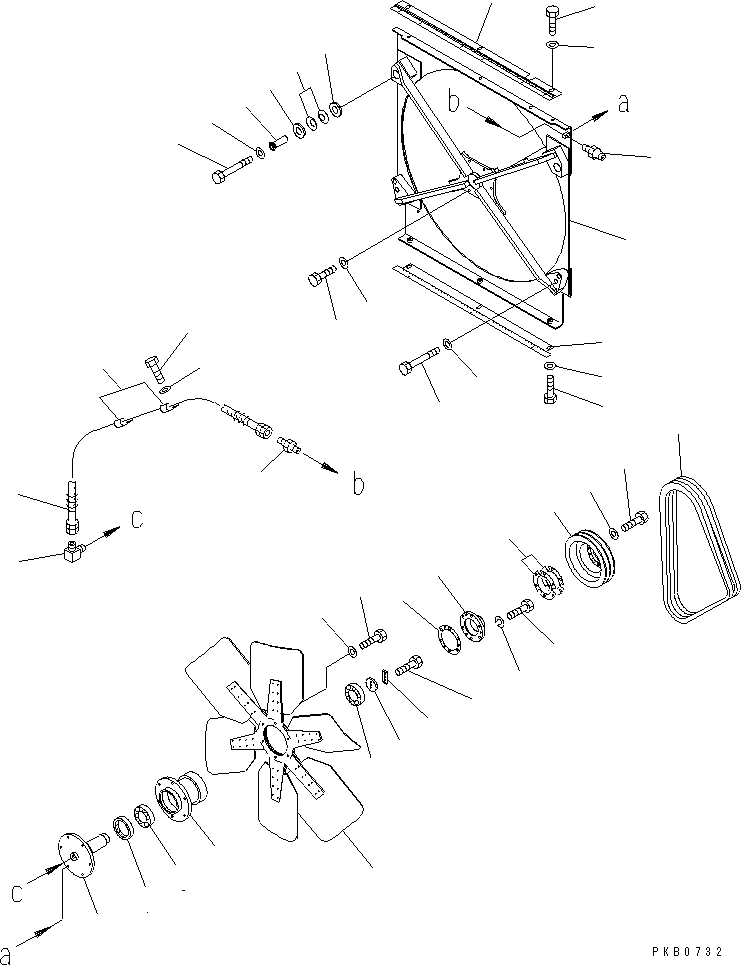 b
a
b
c
c
a
PKB0732