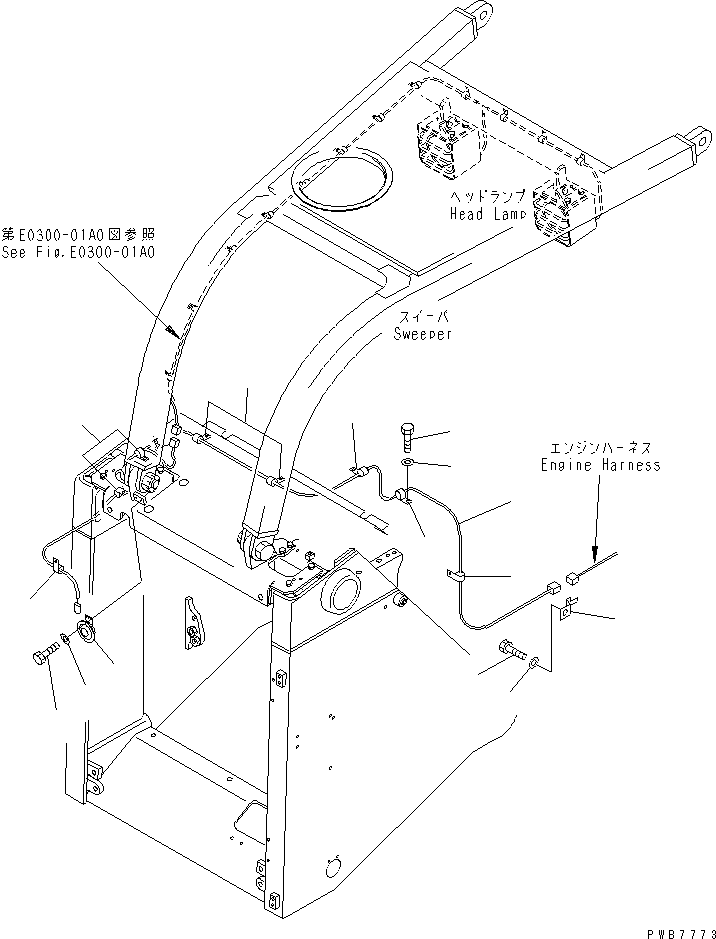 第E0300-01A0図参照
See Fig.E0300-01A0

ヘッドランプ
Head Lamp

スイーパ
Sweeper

エンジンハーネス
Engine Harness

PWB7773