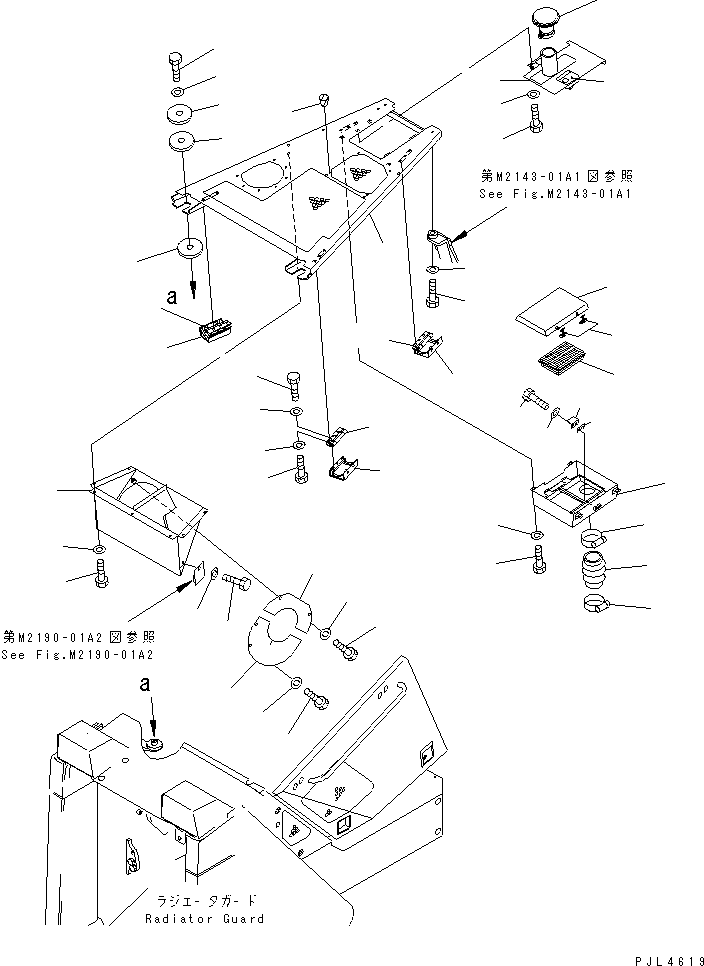 第M2143-01A1図参照
See Fig.M2143-01A1

a

第M2190-01A2図参照
See Fig.M2190-01A2

a

ラジエータガード
Radiator Guard

PJL4619