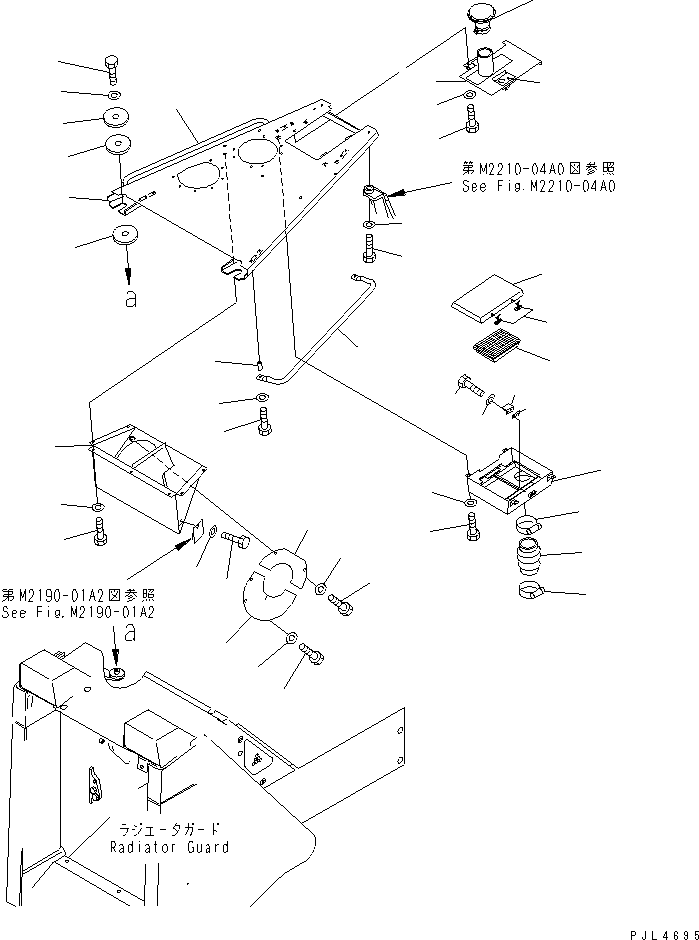 第M2210-04A0図参照
See Fig.M2210-04A0

a

第M2190-01A2図参照
See Fig.M2190-01A2

a

ラジエータガード
Radiator Guard

PJL4695