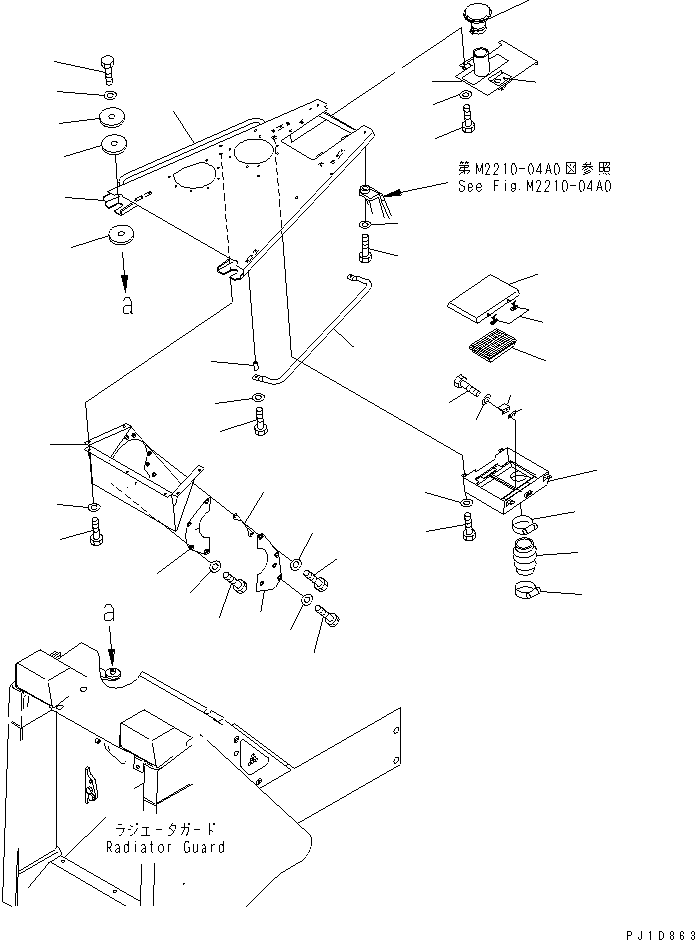 第M2210-04A0図参照
See Fig.M2210-04A0

a

a

ラジエータガード
Radiator Guard

PJ1D863