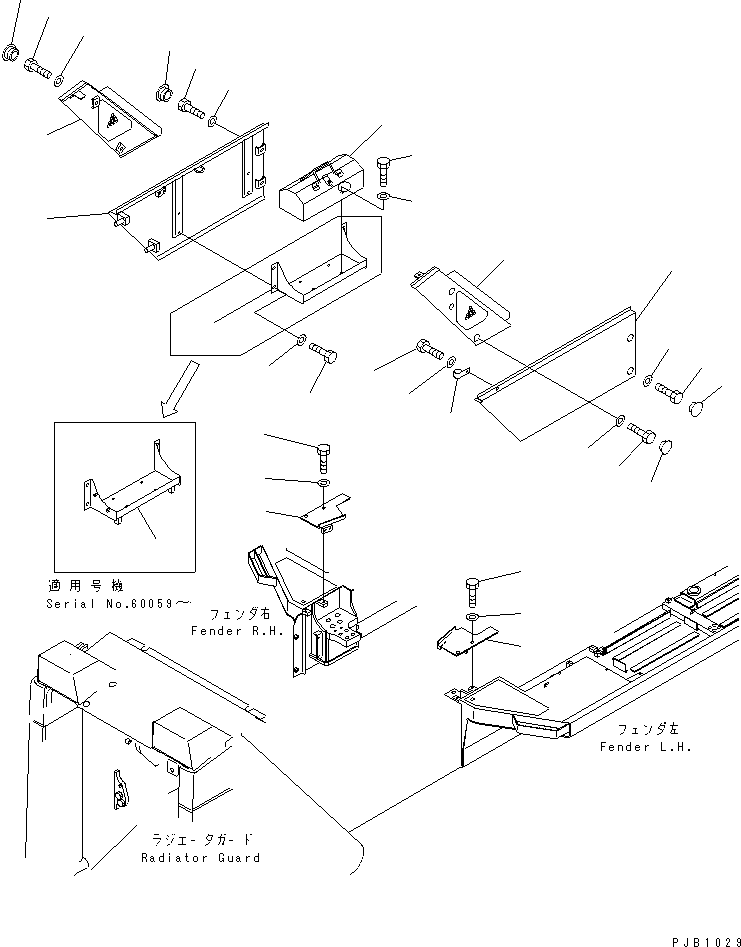 適用号機
Serial No.60059～

フェンダ右
Fender R.H.

フェンダ左
Fender L.H.

ラジエータガード
Radiator Guard

PJB1029