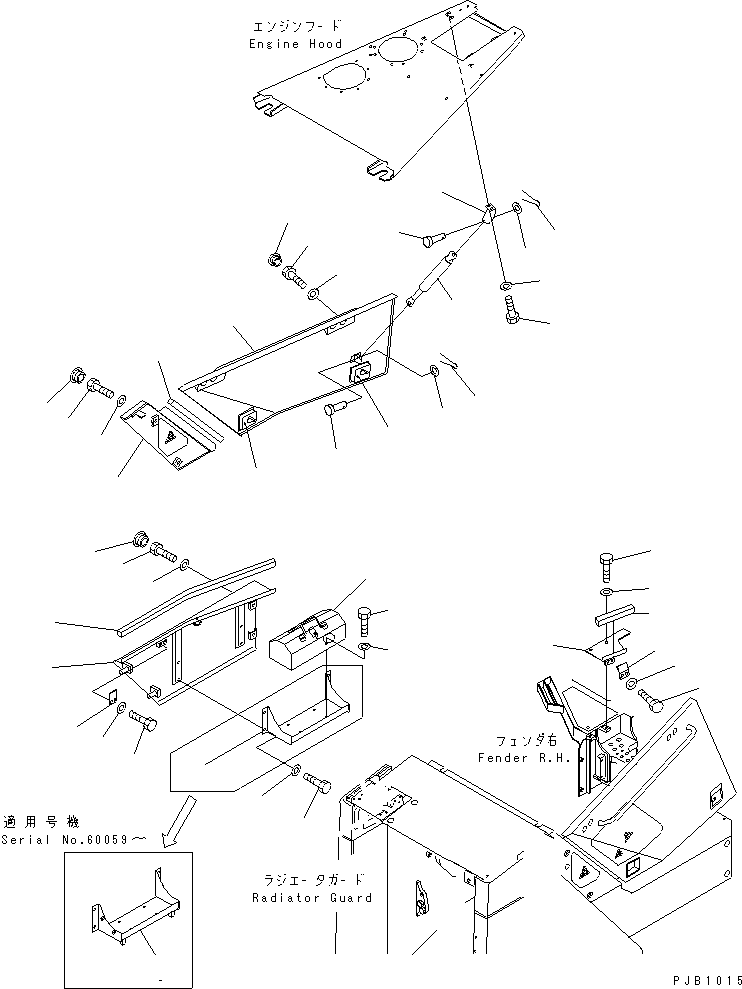 エンジンフード
Engine Hood

フェンダ右
Fender R.H.

適用号機
Serial No.60059～

ラジエータガード
Radiator Guard

PJB1015