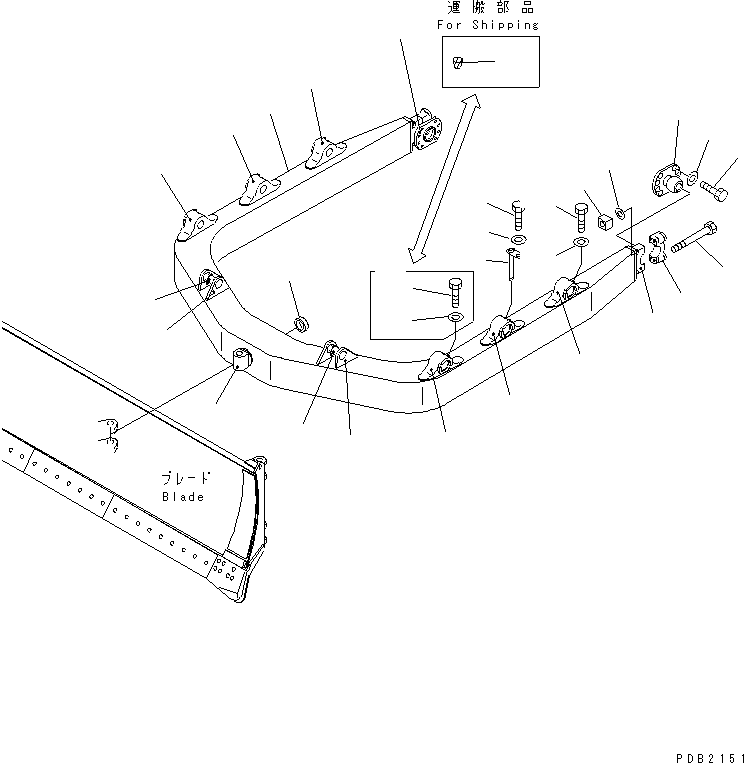 運搬部品
For Shipping

ブレード
Blade

PDB2151