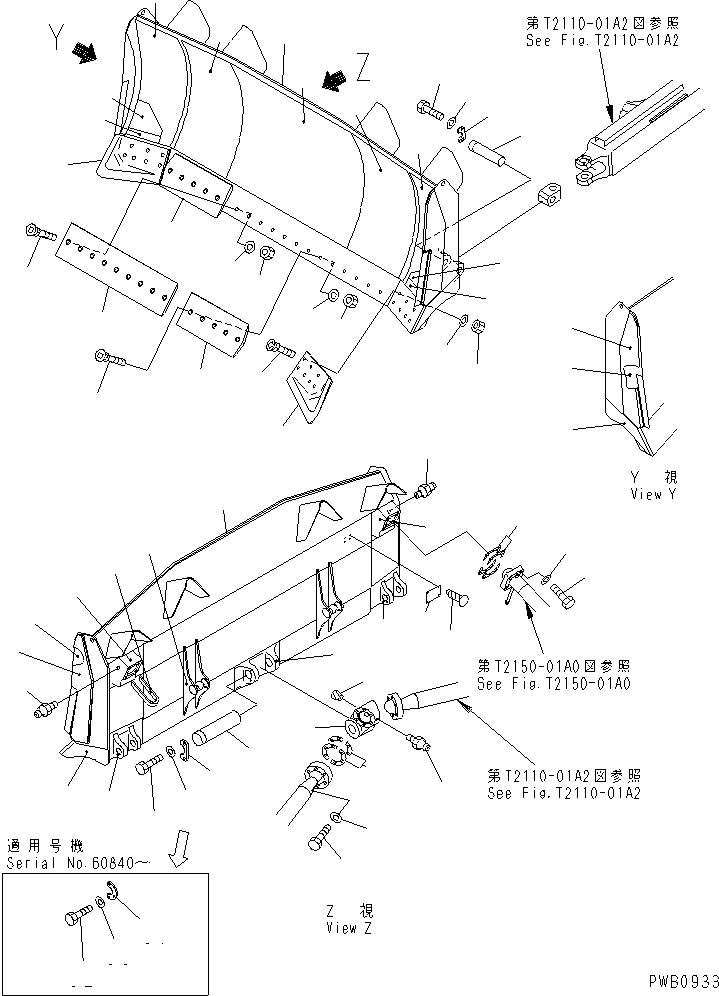 Y
Z
第T2110-01A2図参照
See Fig.T2110-01A2

Y 視
View Y

第T2150-01A0図参照
See Fig.T2150-01A0

第T2110-01A2図参照
See Fig.T2110-01A2

適用号機
Serial No.60840~

Z 視
View Z

PWB0933