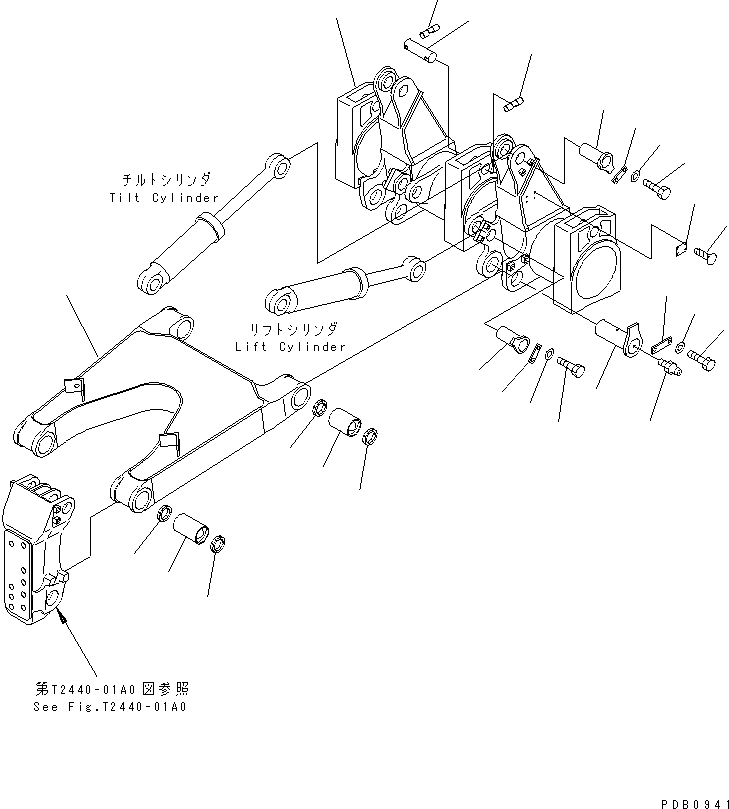 チルトシリンダ
Tilt Cylinder

リフトシリンダ
Lift Cylinder

第T2440-01A0図参照
See Fig.T2440-01A0

PDB0941