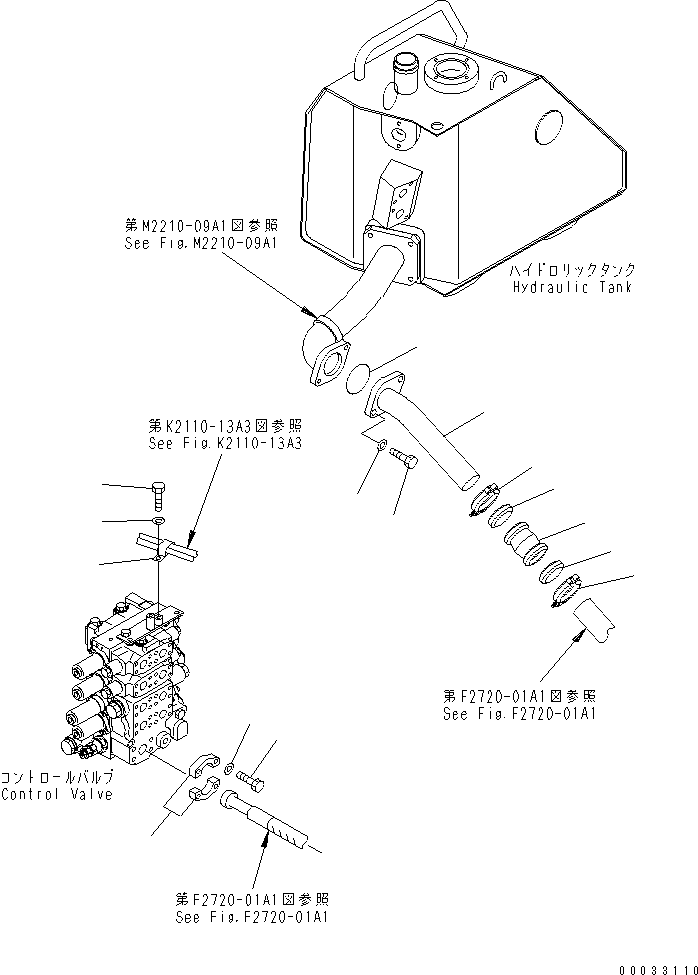 第M2210-09A1図参照
See Fig.M2210-09A1

ハイドロリックタンク
Hydraulic Tank

第K2110-13A3図参照
See Fig.K2110-13A3

第F2720-01A1図参照
See Fig.F2720-01A1

コントロールバルブ
Control Valve

第F2720-01A1図参照
See Fig.F2720-01A1

00033110