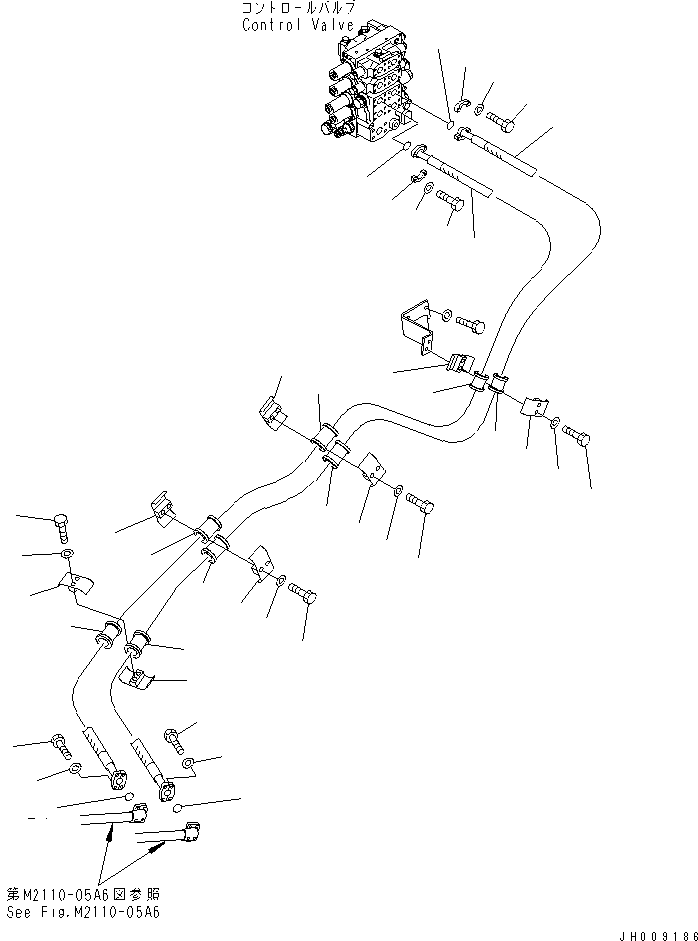 コントロールバルブ
Control Valve

第M2110-05A6図参照
See Fig.M2110-05A6

JH009186