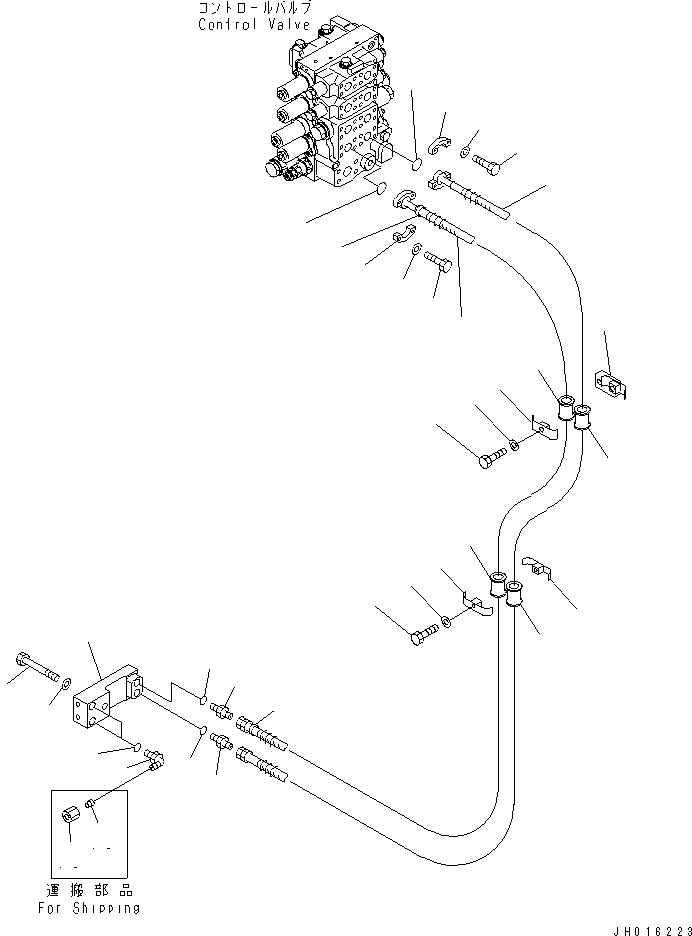 コントロールバルブ
Control Valve

運搬部品
For Shipping

JH016223