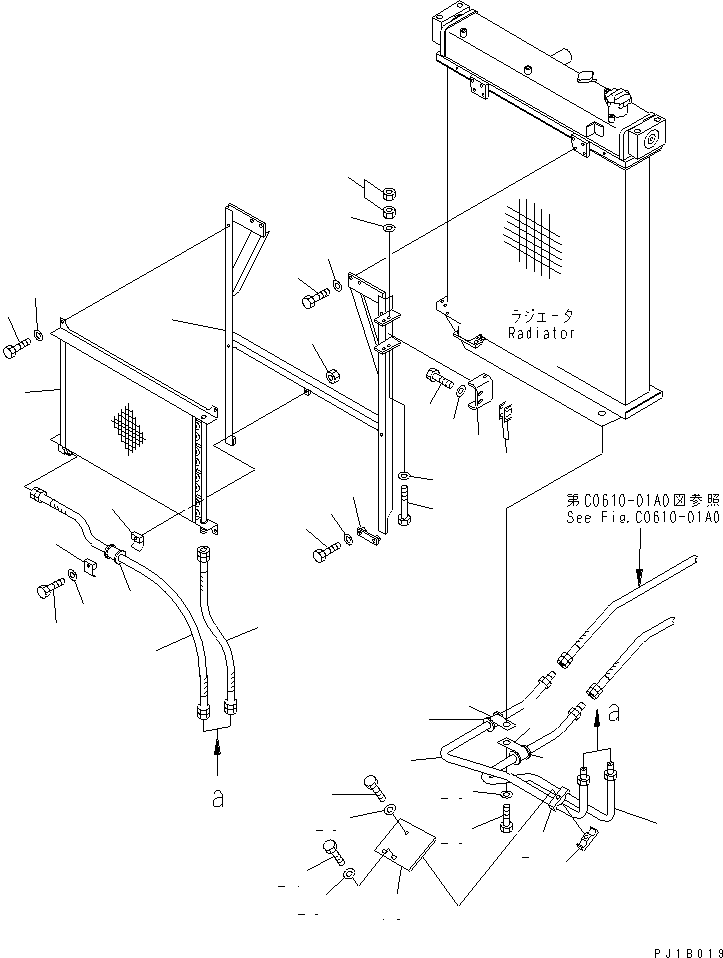 ラジエータ
Radiator

第C0610-01A0図参照
See Fig.C0610-01A0

a

a

PJ1B019